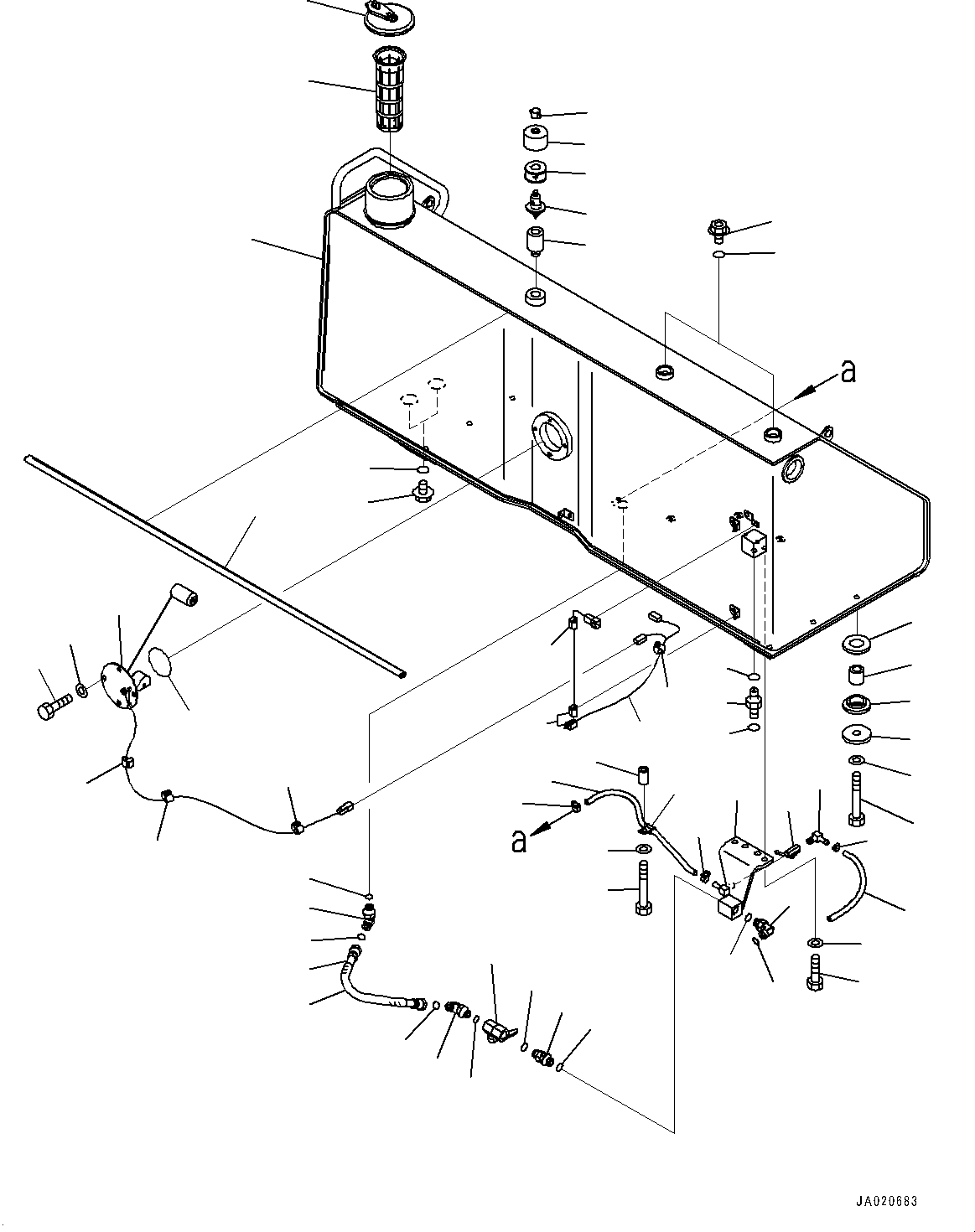 a

a

JA020683