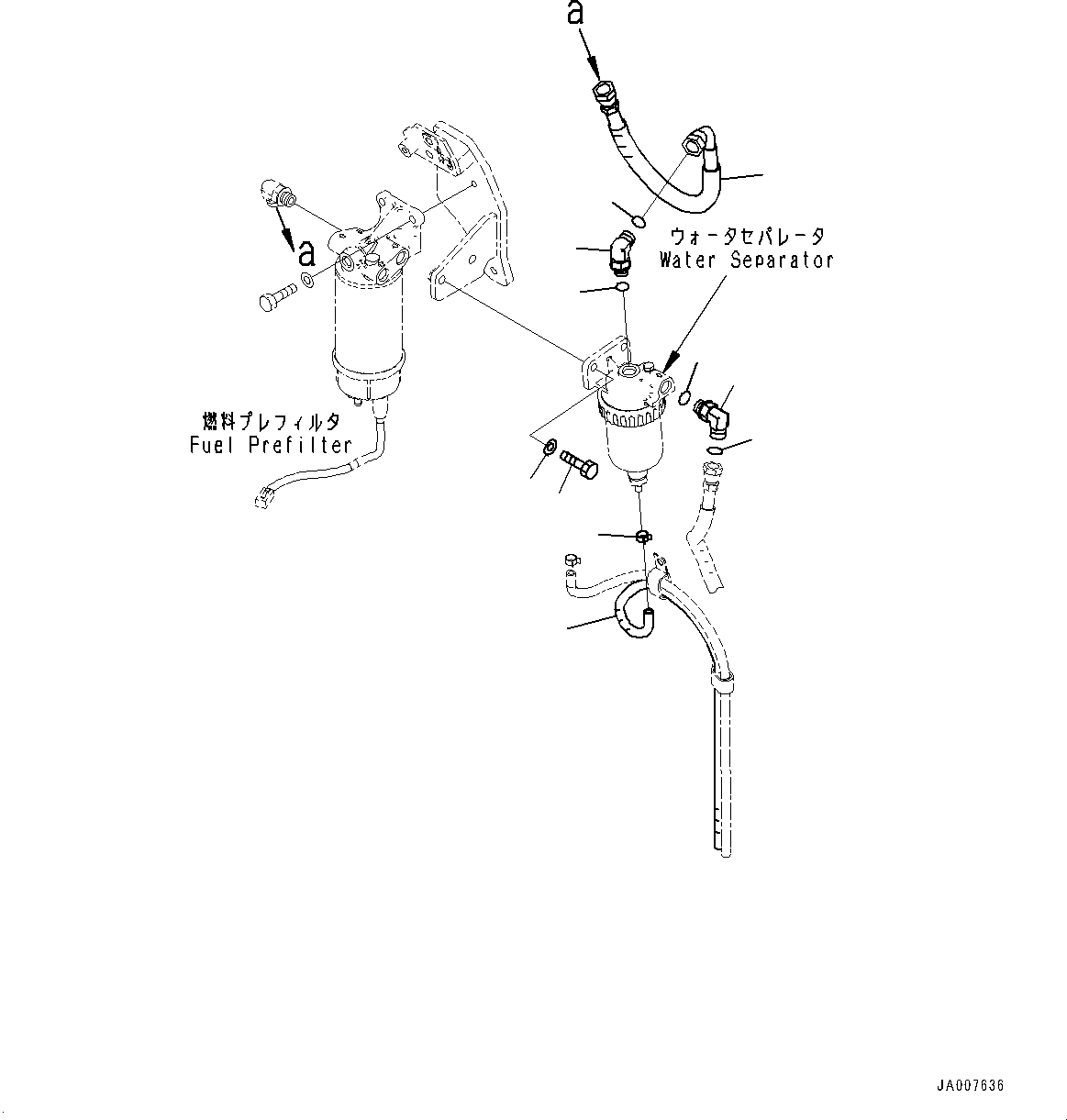 a

a

ウォータセパレータ
Water Separator

燃料プレフィルタ
Fuel Prefilter

JA007636