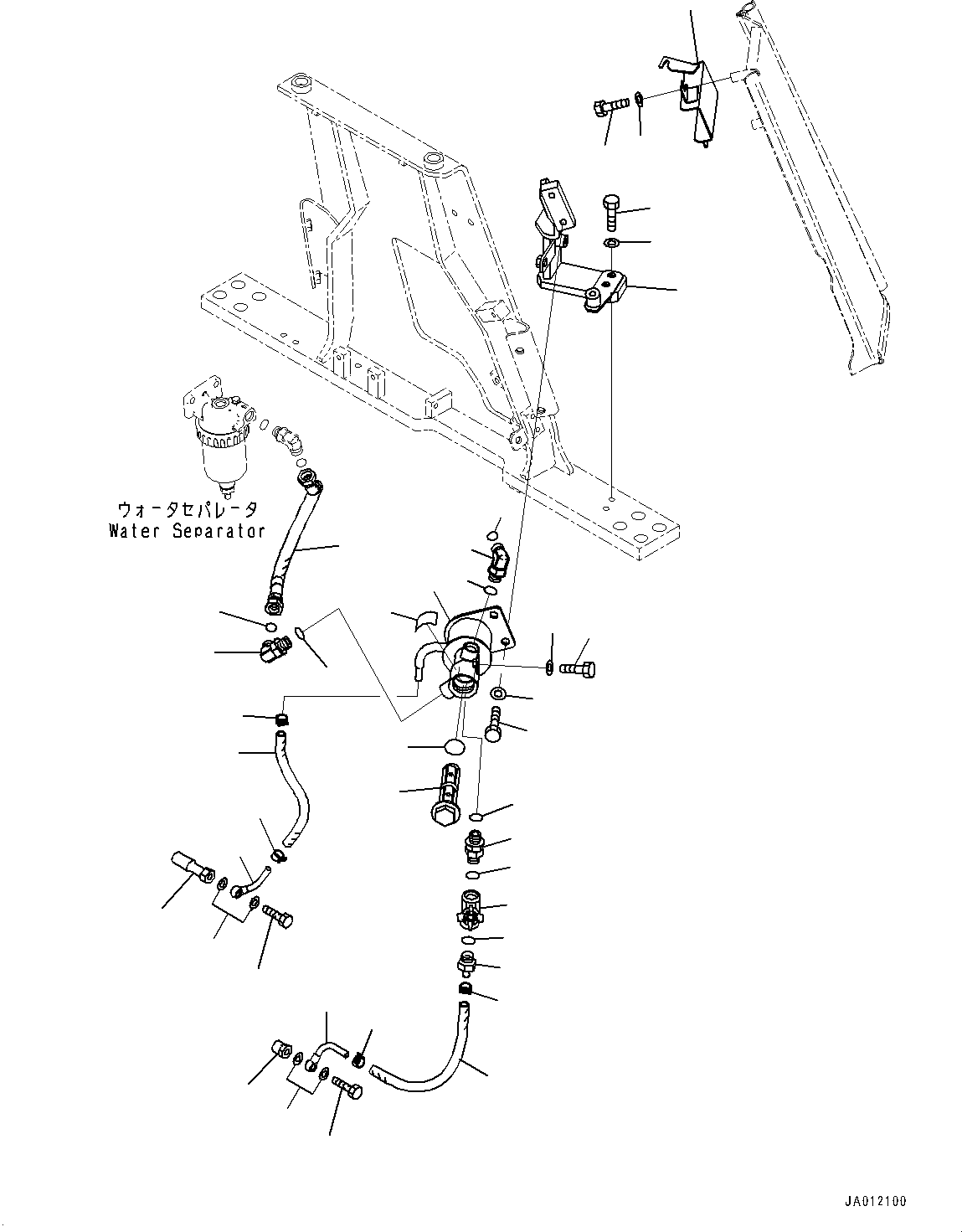 ウォータセパレータ
Water Separator

JA012100