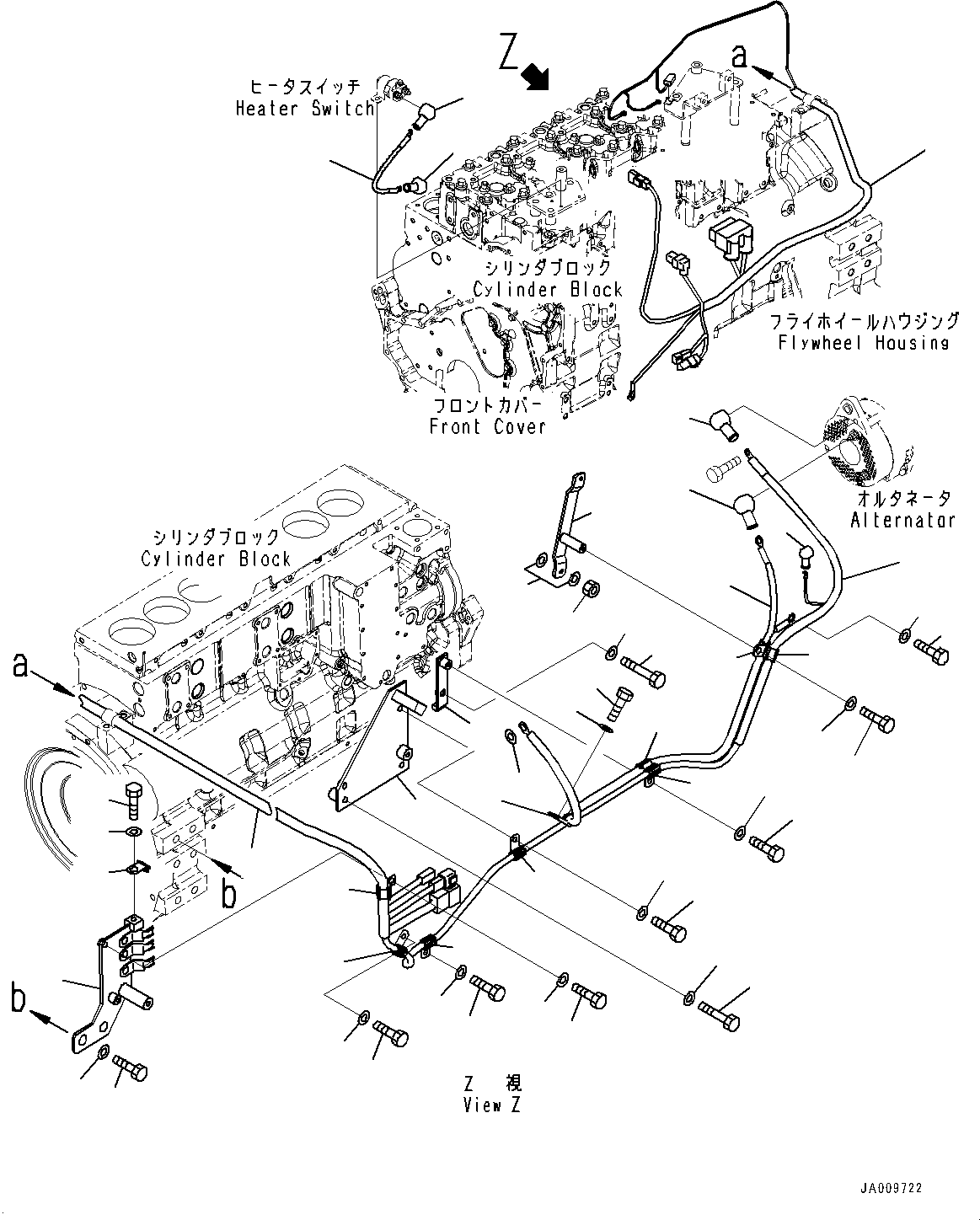 Z

a

ヒータスイッチ
Heater Switch

シリンダブロック
Cylinder Block

フライホイールハウジング
Flywheel Housing

フロントカバー
Front Cover

オルタネータ
Alternator

シリンダブロック
Cylinder Block

a

b

b

Z 視
View Z

JA009722