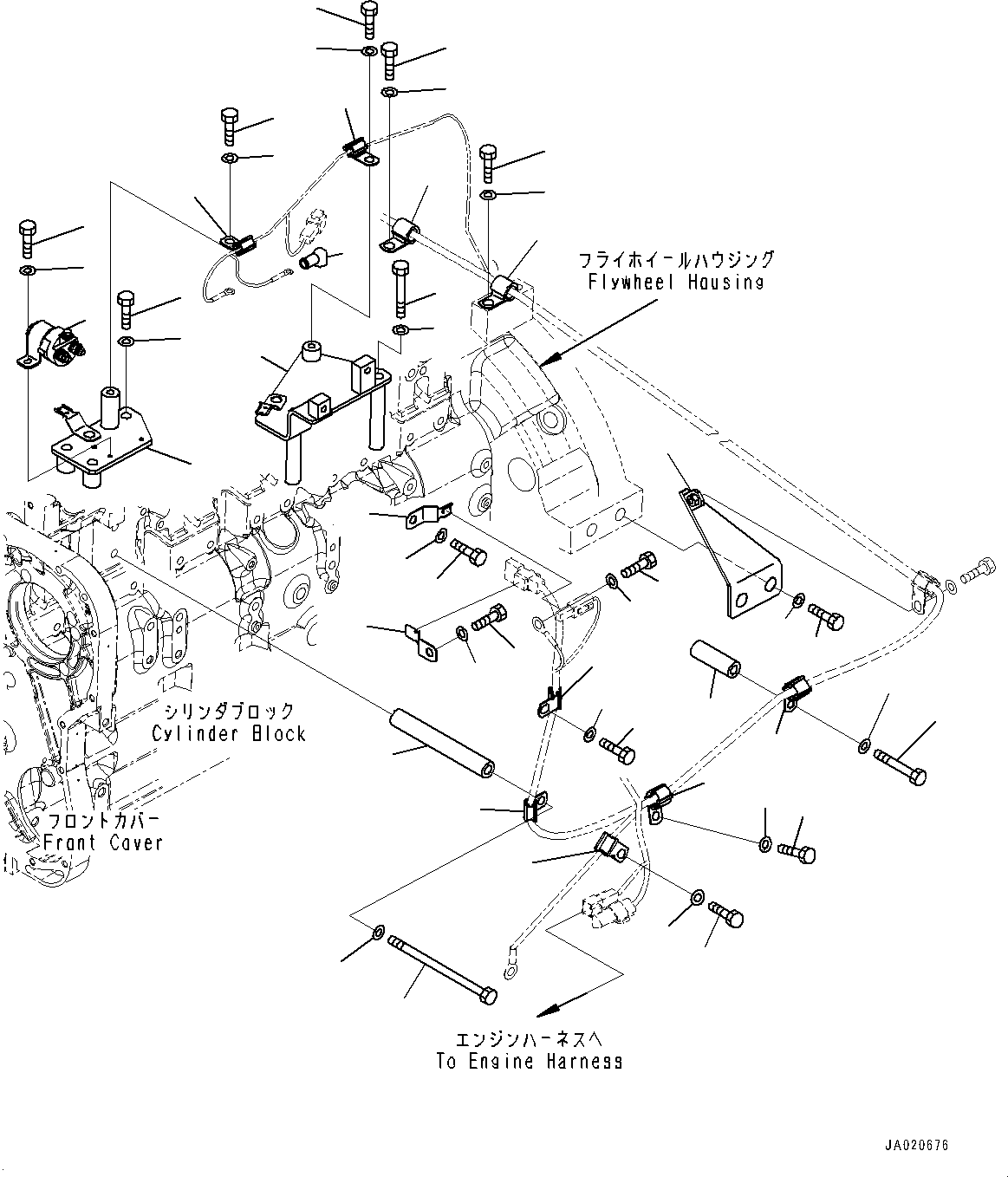 フライホイールハウジング
Flywheel Housing

シリンダブロック
Cylinder Block

フロントカバー
Front Cover

エンジンハーネスへ
To Engine Harness

JA020676