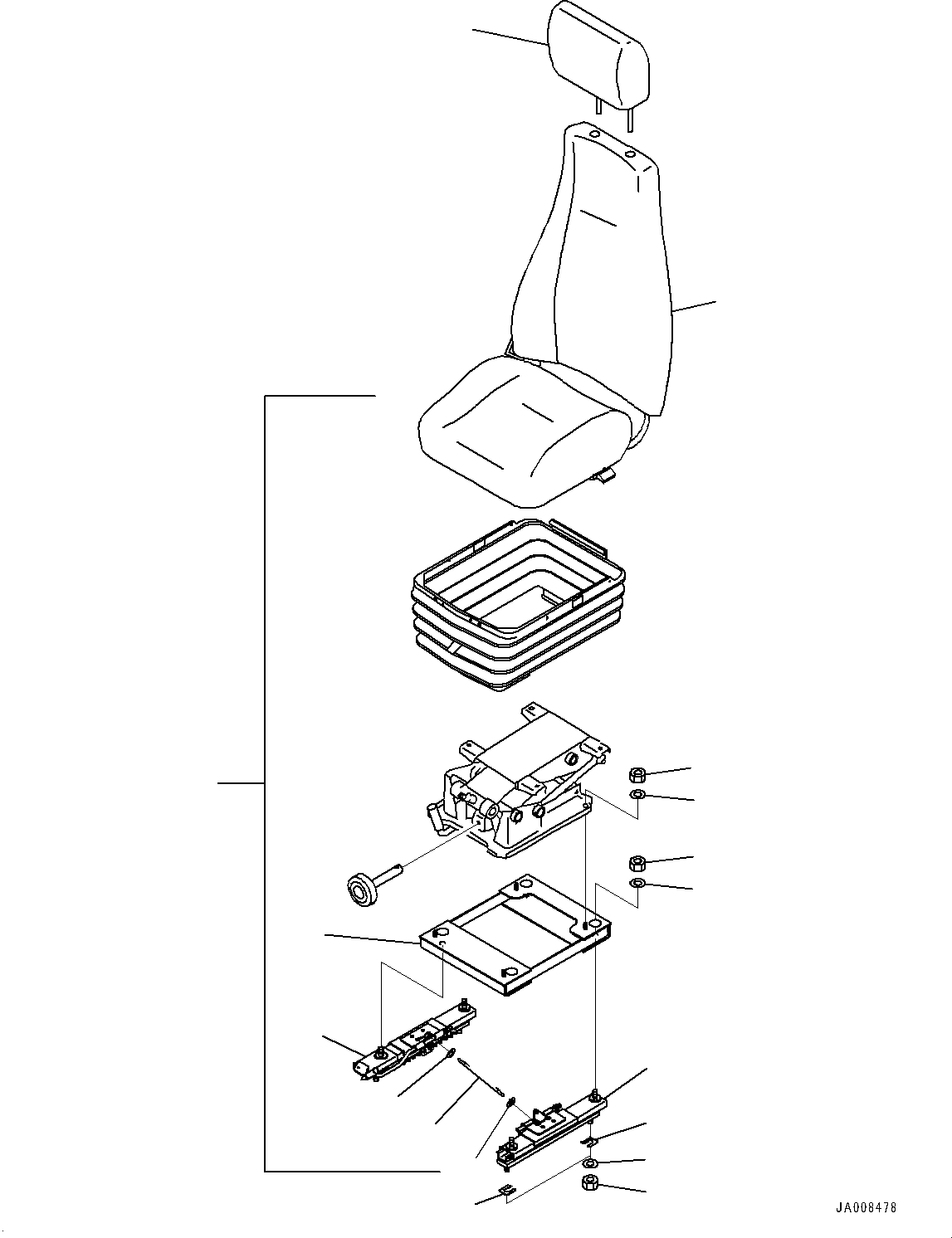 JA008478