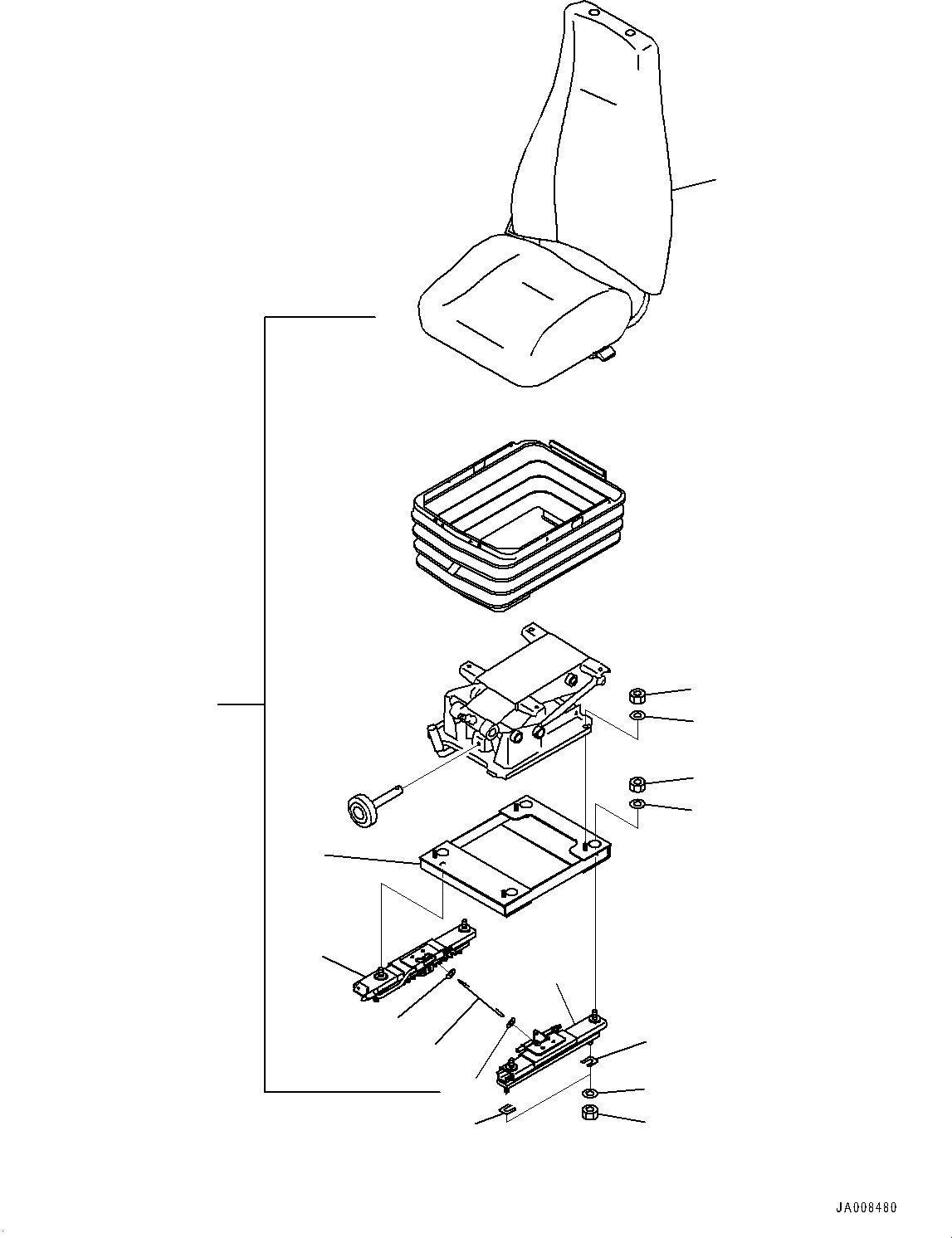 JA008480