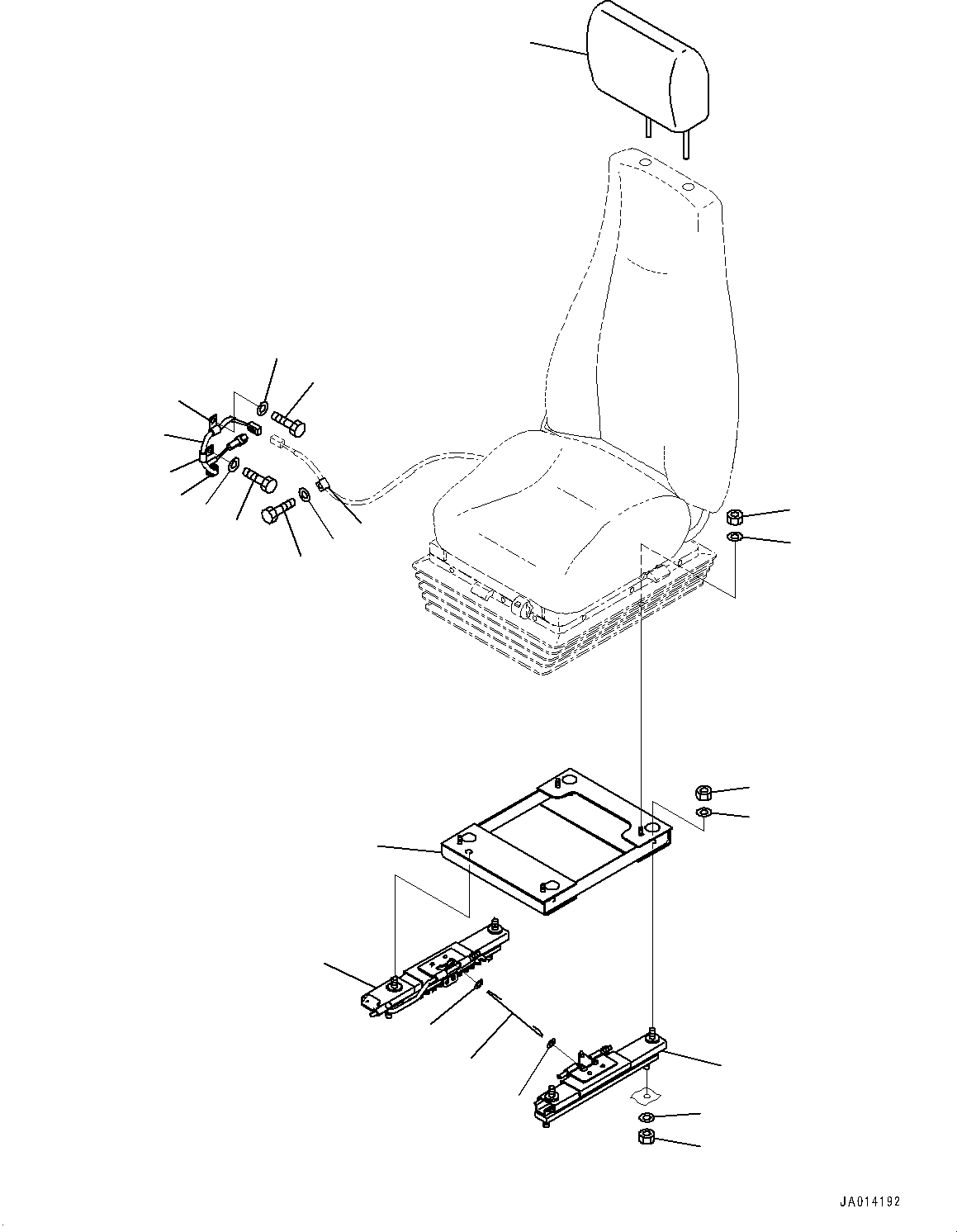 JA014192