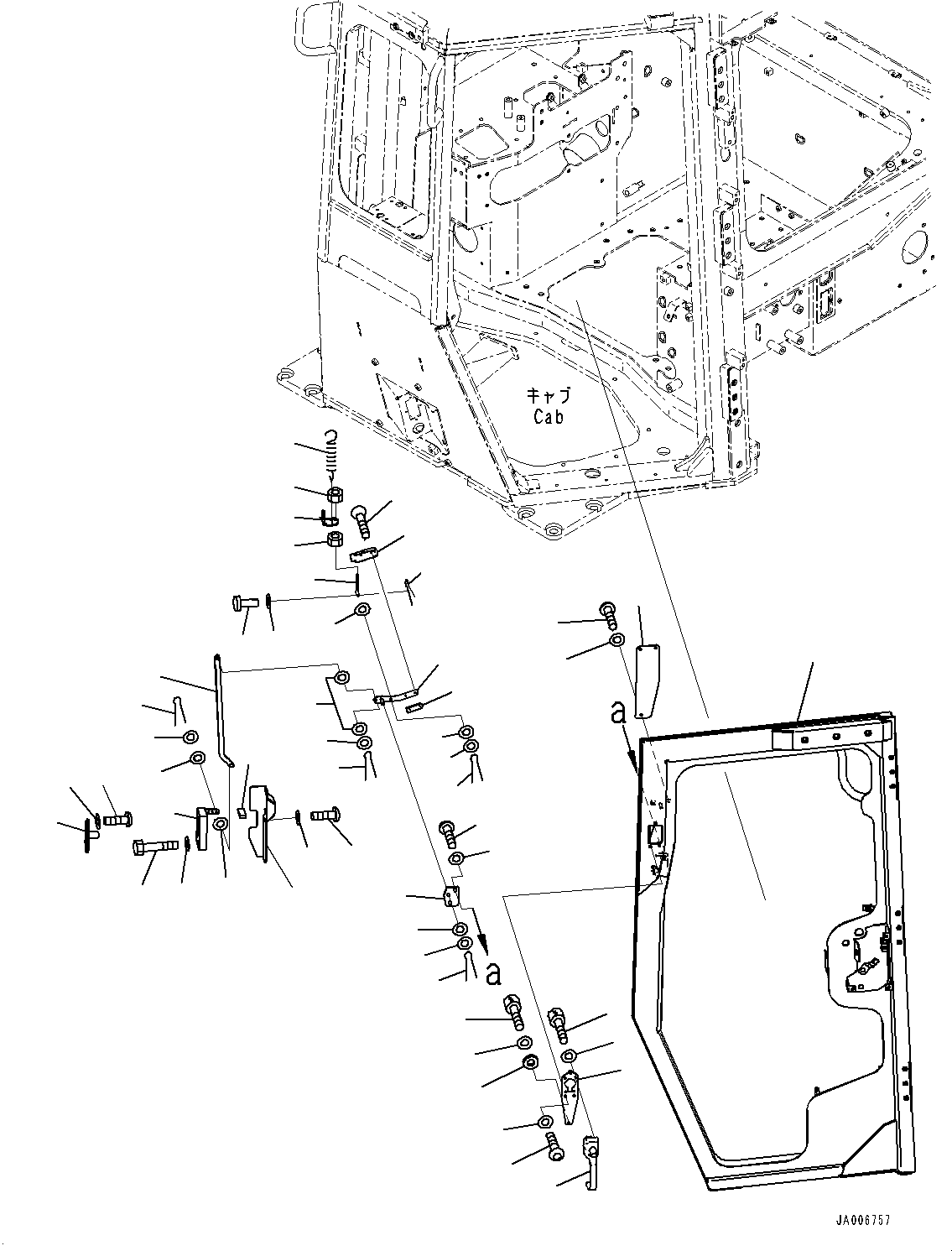 キャブ
Cab

a

a

JA006757