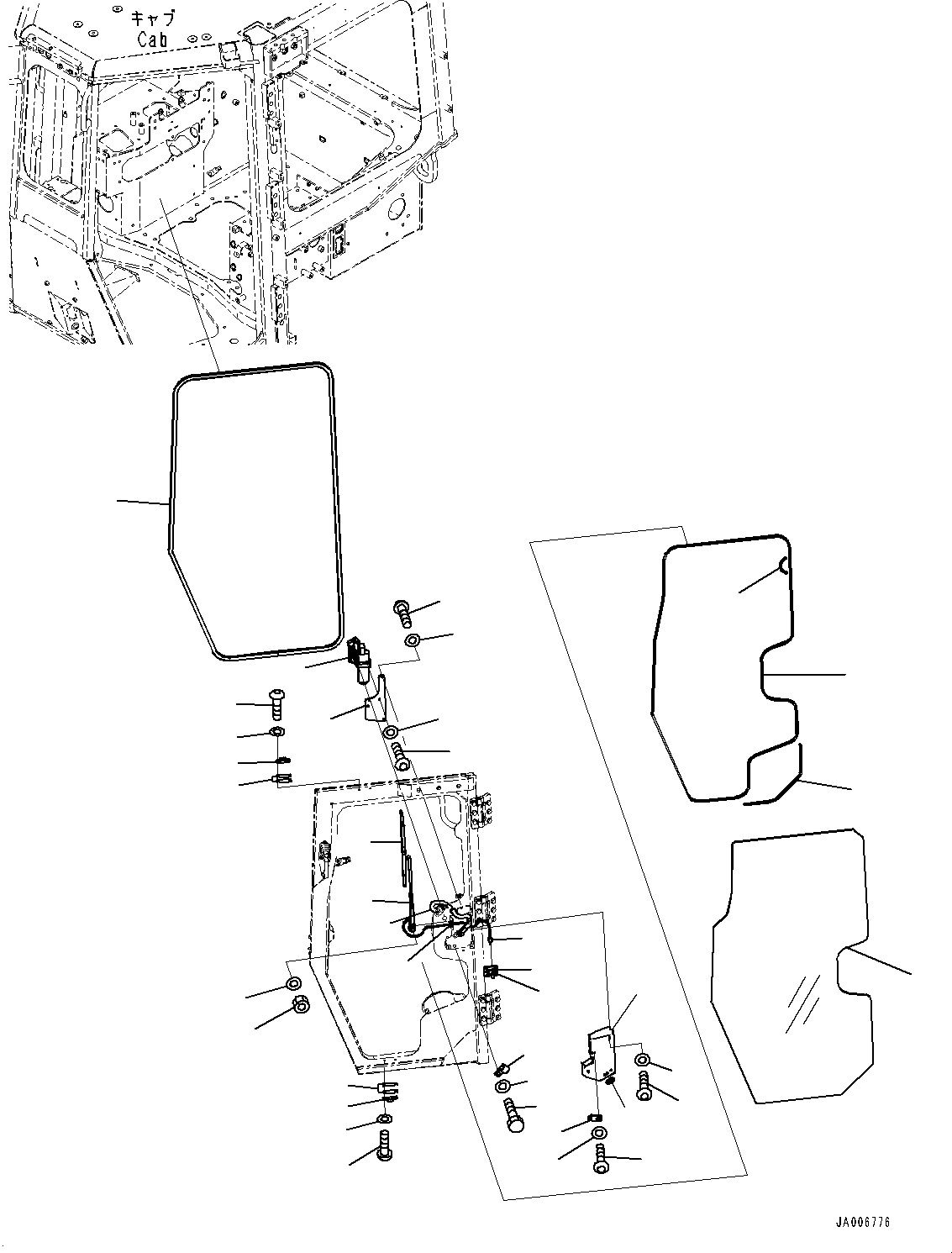 キャブ
Cab

JA006776