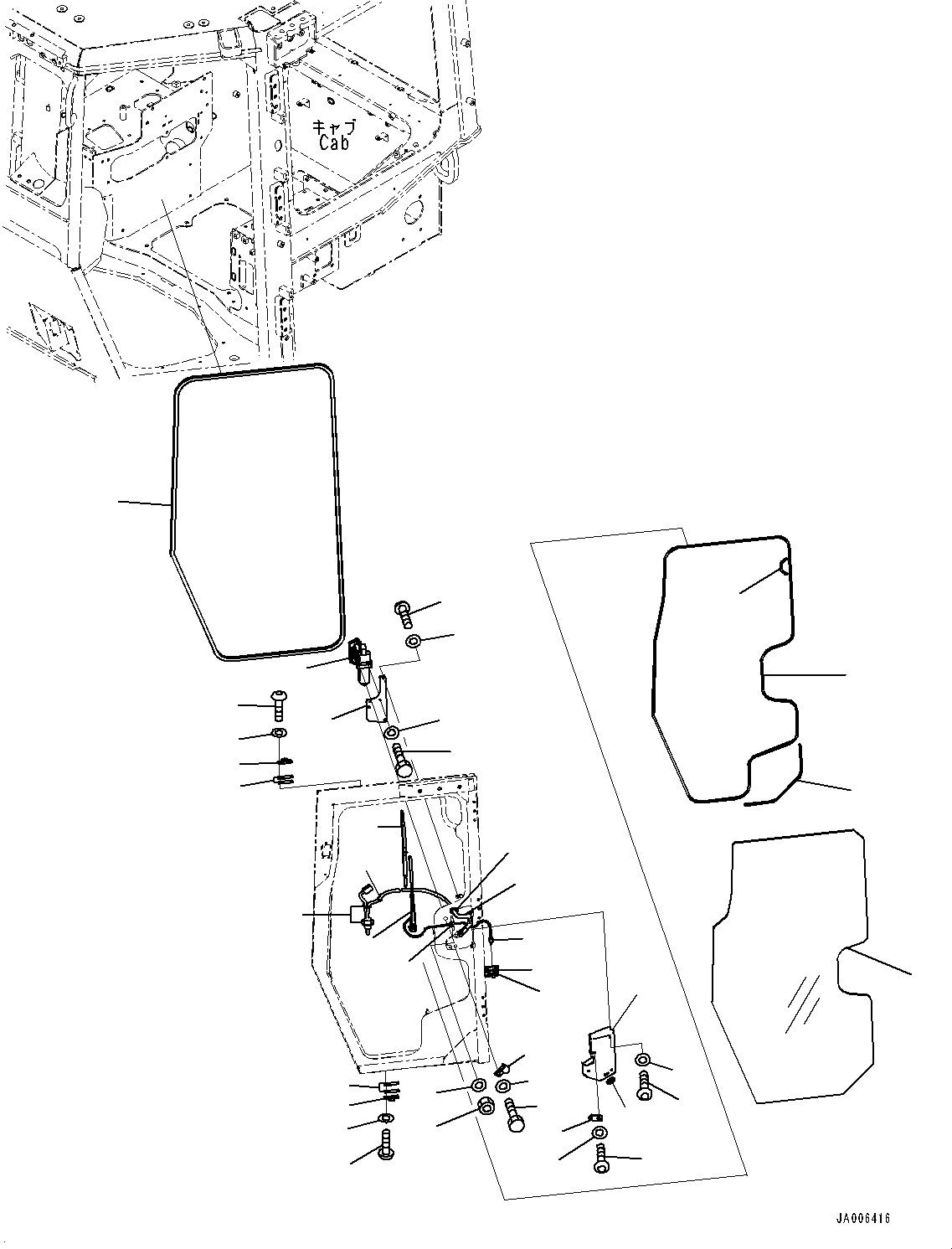 キャブ
Cab

JA006416