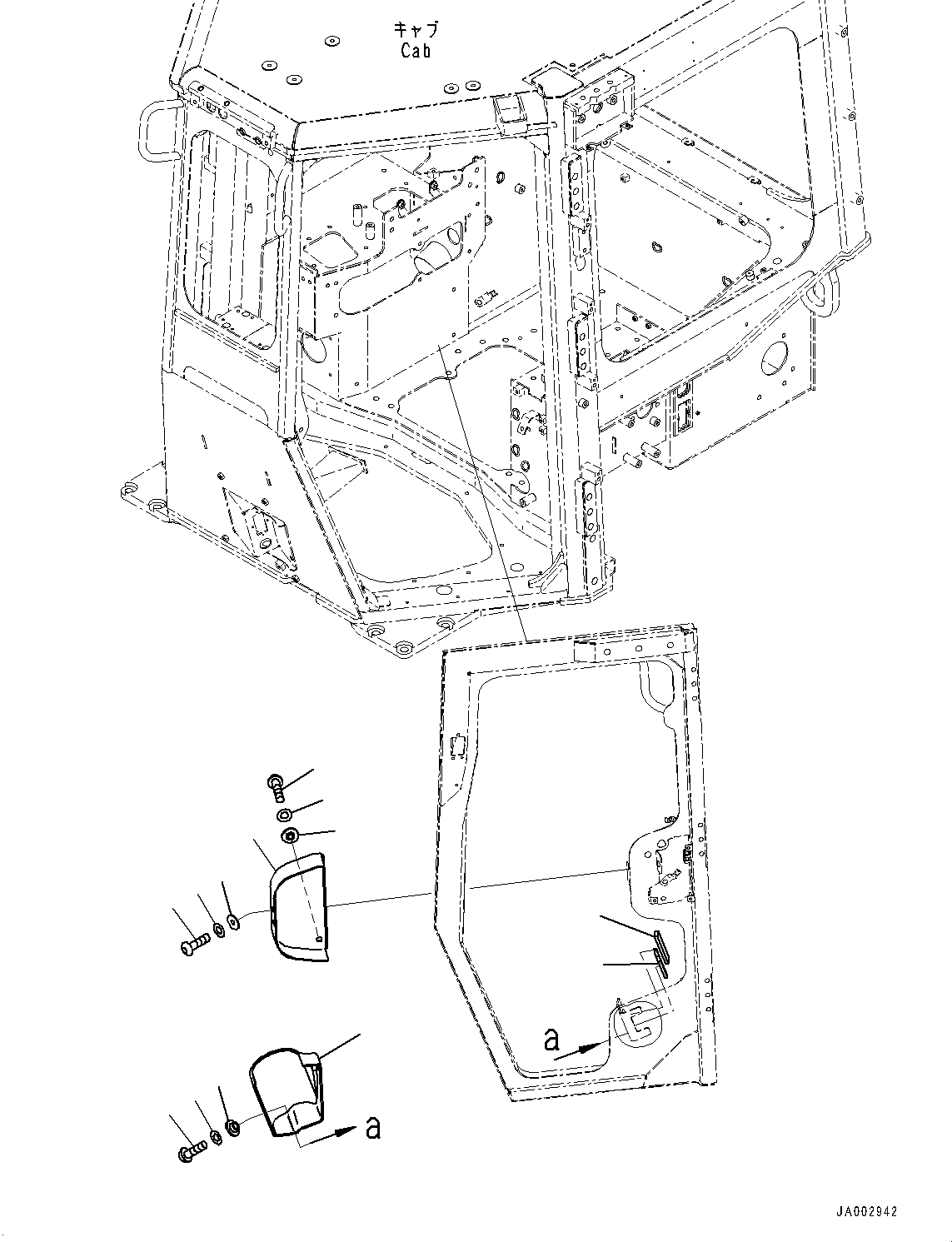 キャブ
Cab

a

a

JA002942