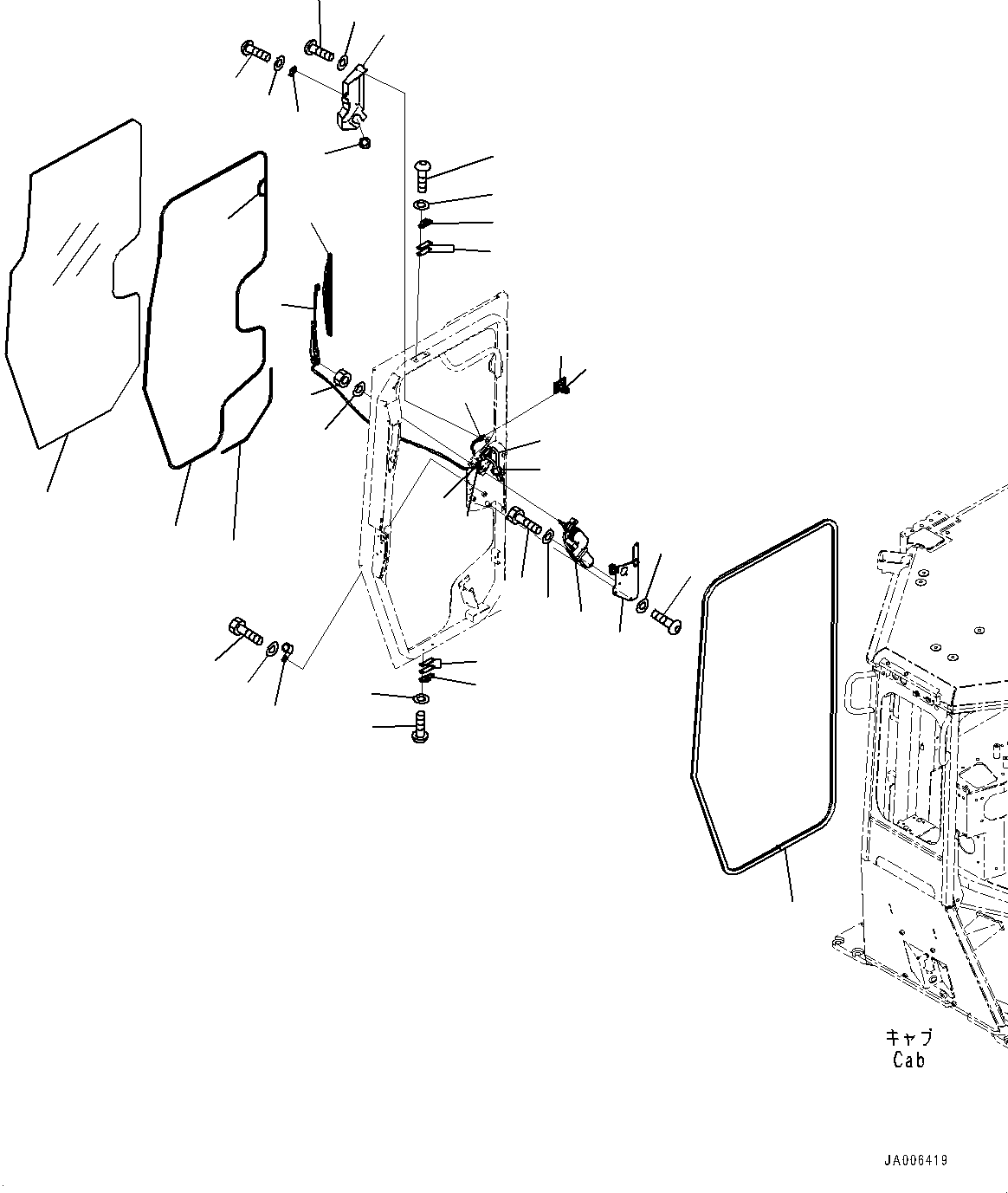 キャブ
Cab

JA006419