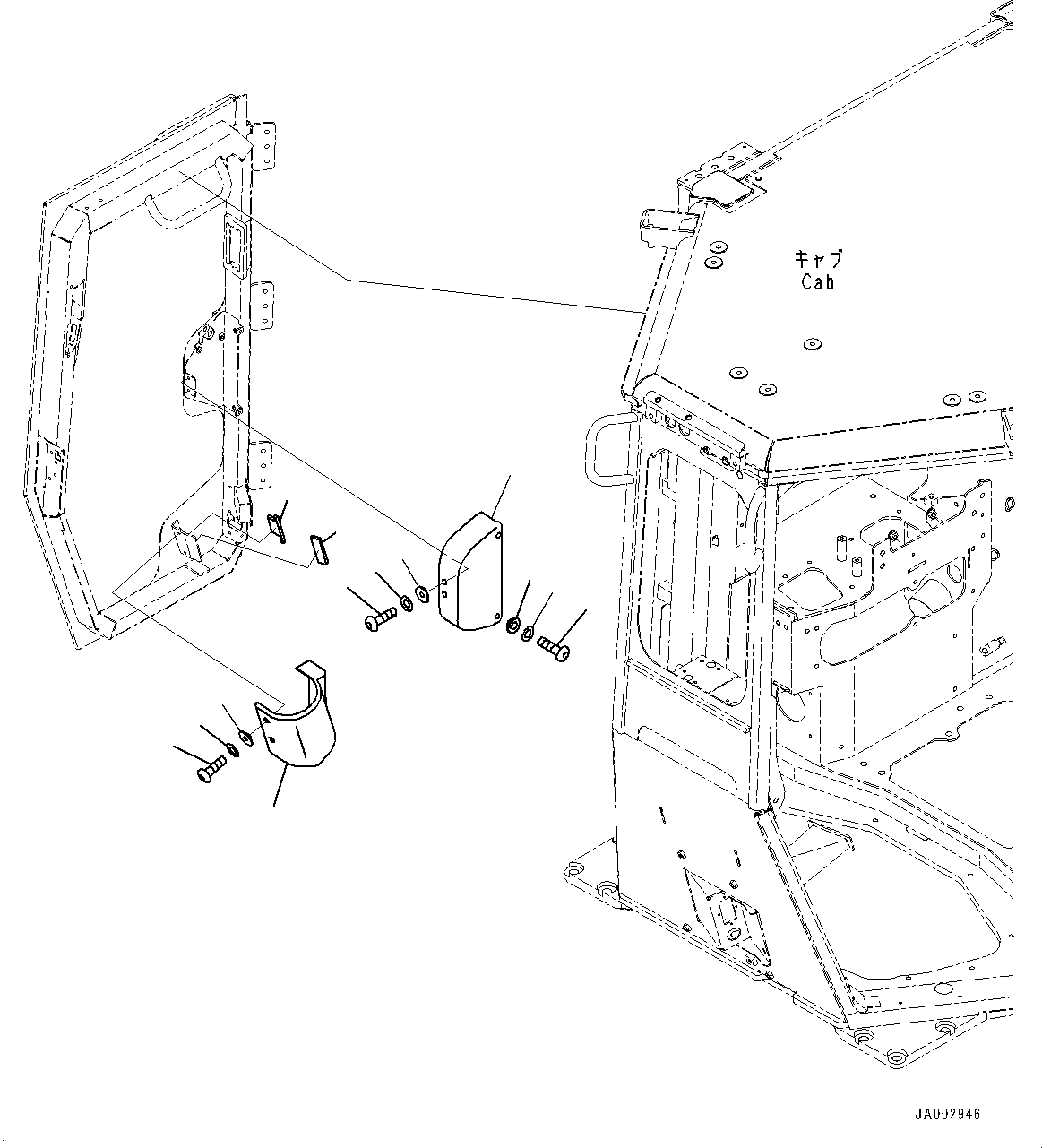 キャブ
Cab

JA002946