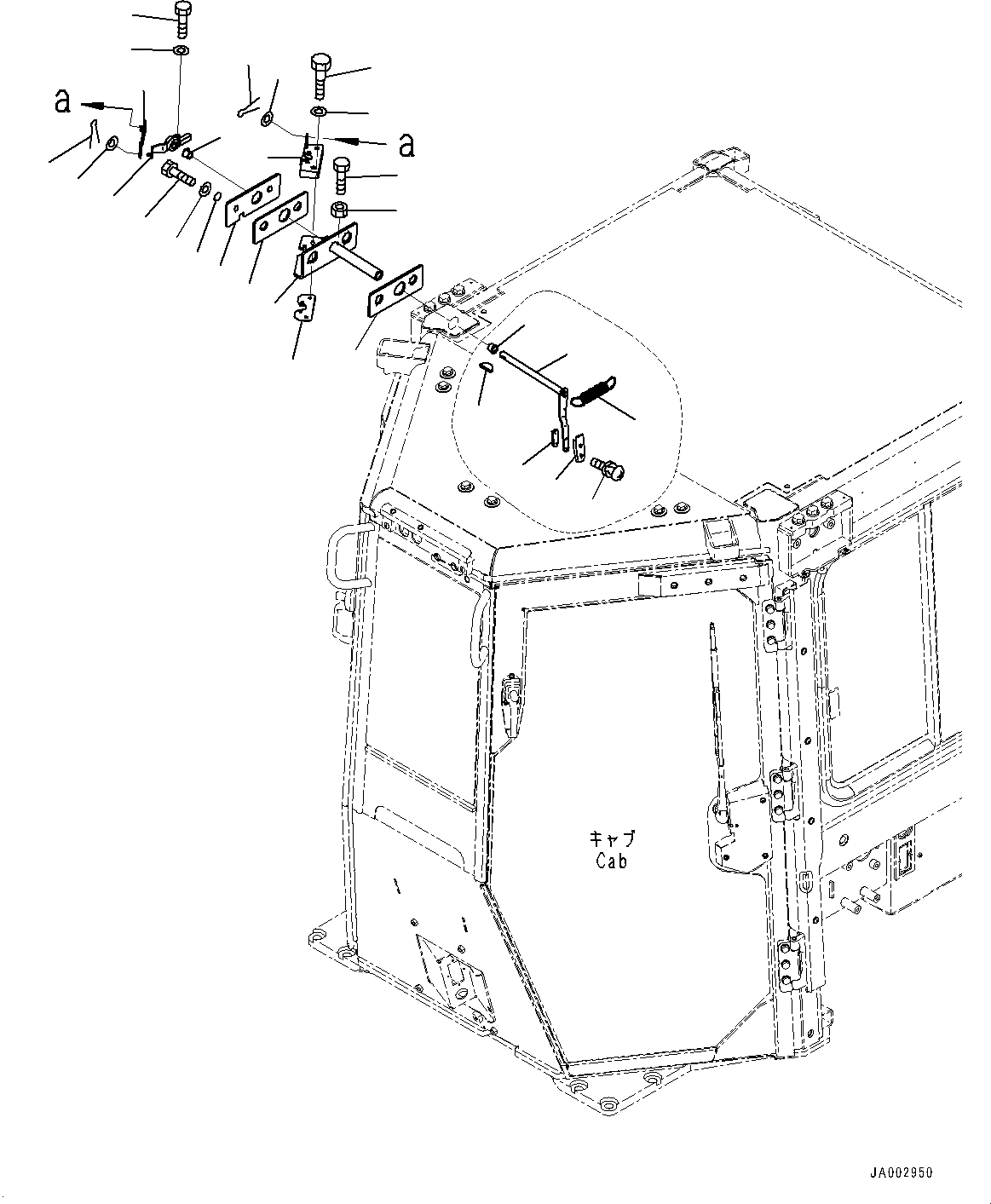 a

a

キャブ
Cab

JA002950