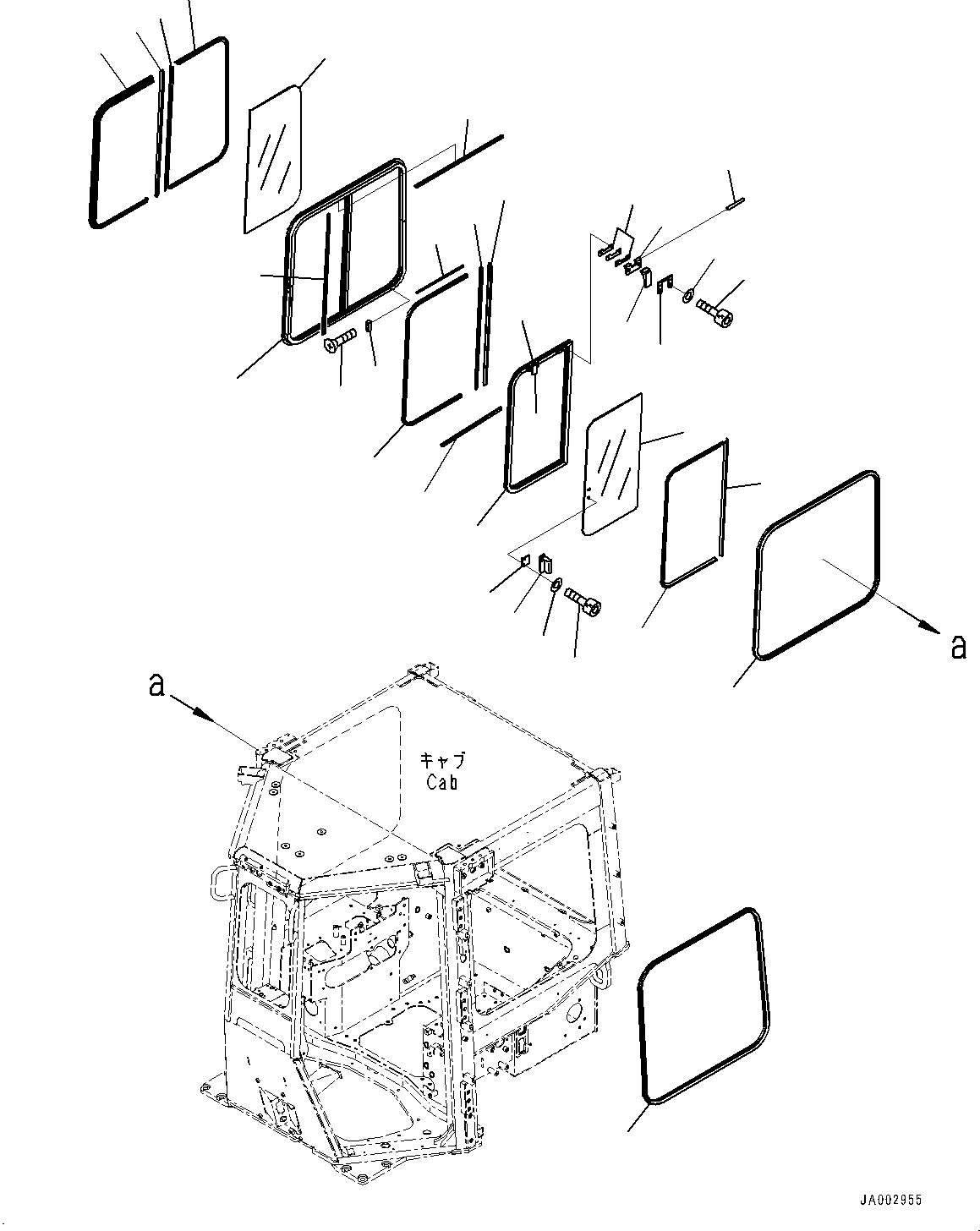 a

a

キャブ
Cab

JA002955