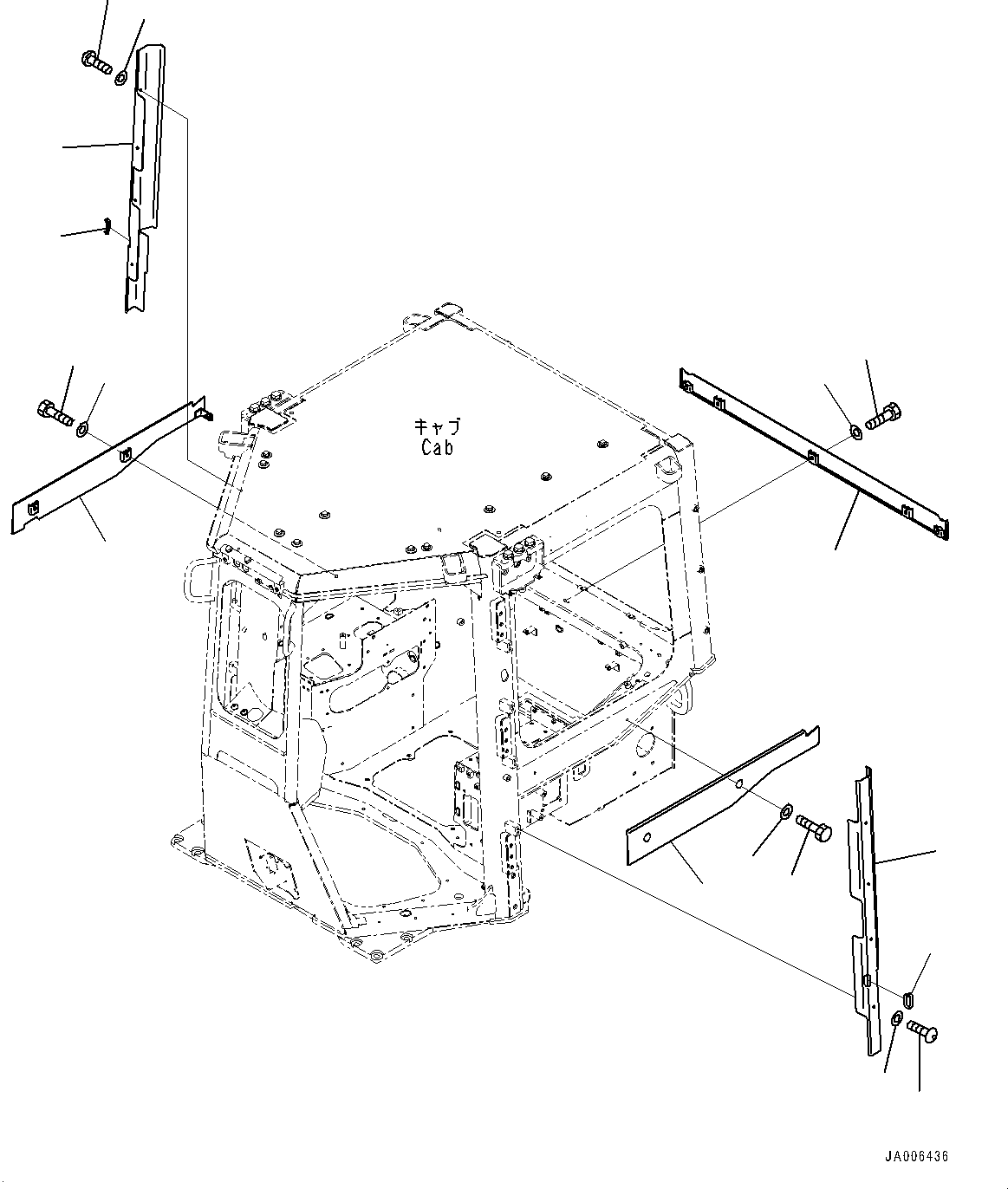 キャブ
Cab

JA006436