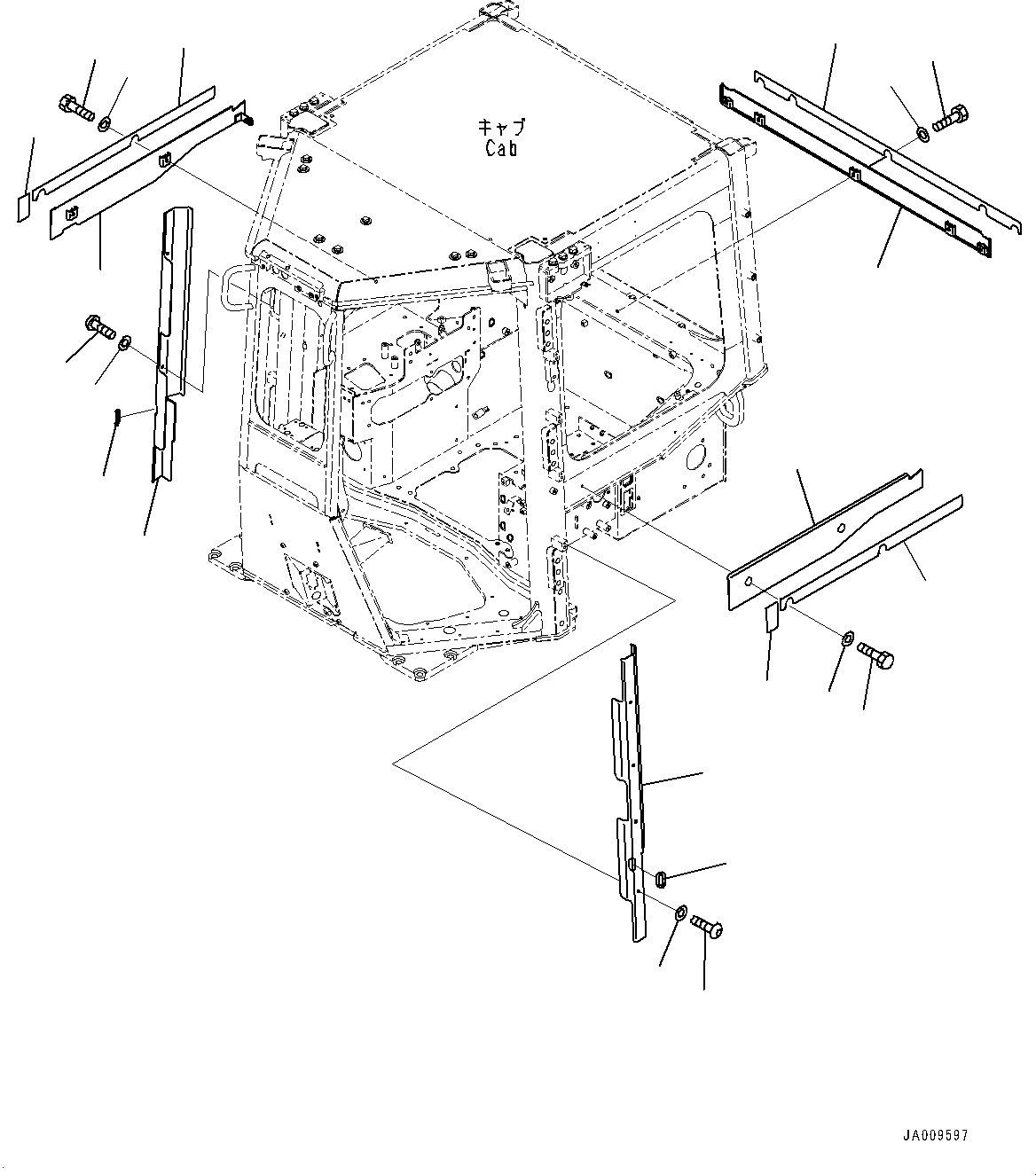 キャブ
Cab

JA009597