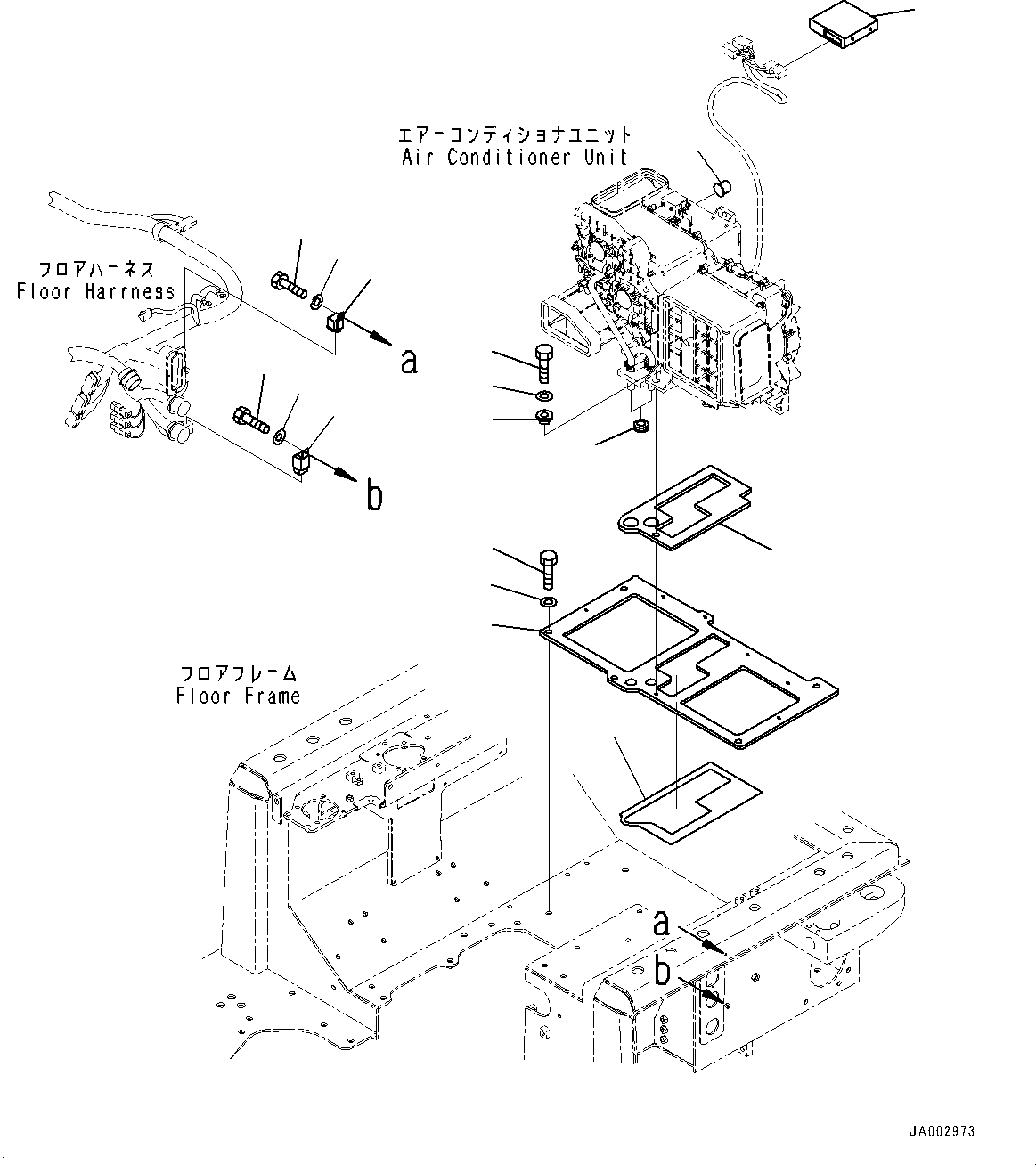 エアーコンディショナユニット
Air Conditioner Unit

フロアハーネス
Floor Harrness

a

b

フロアフレーム
Floor Frame

a

b

JA002973