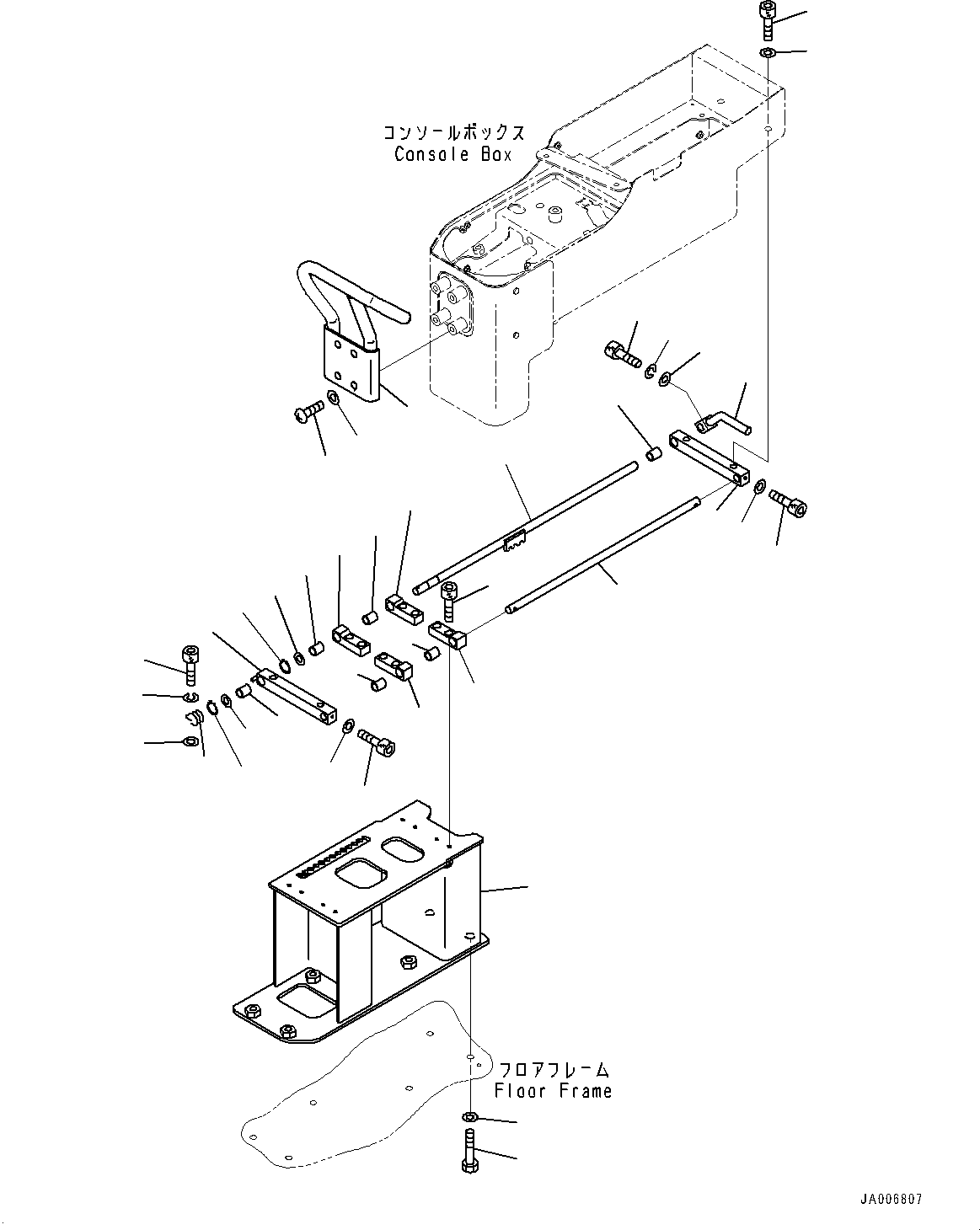 コンソールボックス
Console Box

フロアフレーム
Floor Frame

JA006807