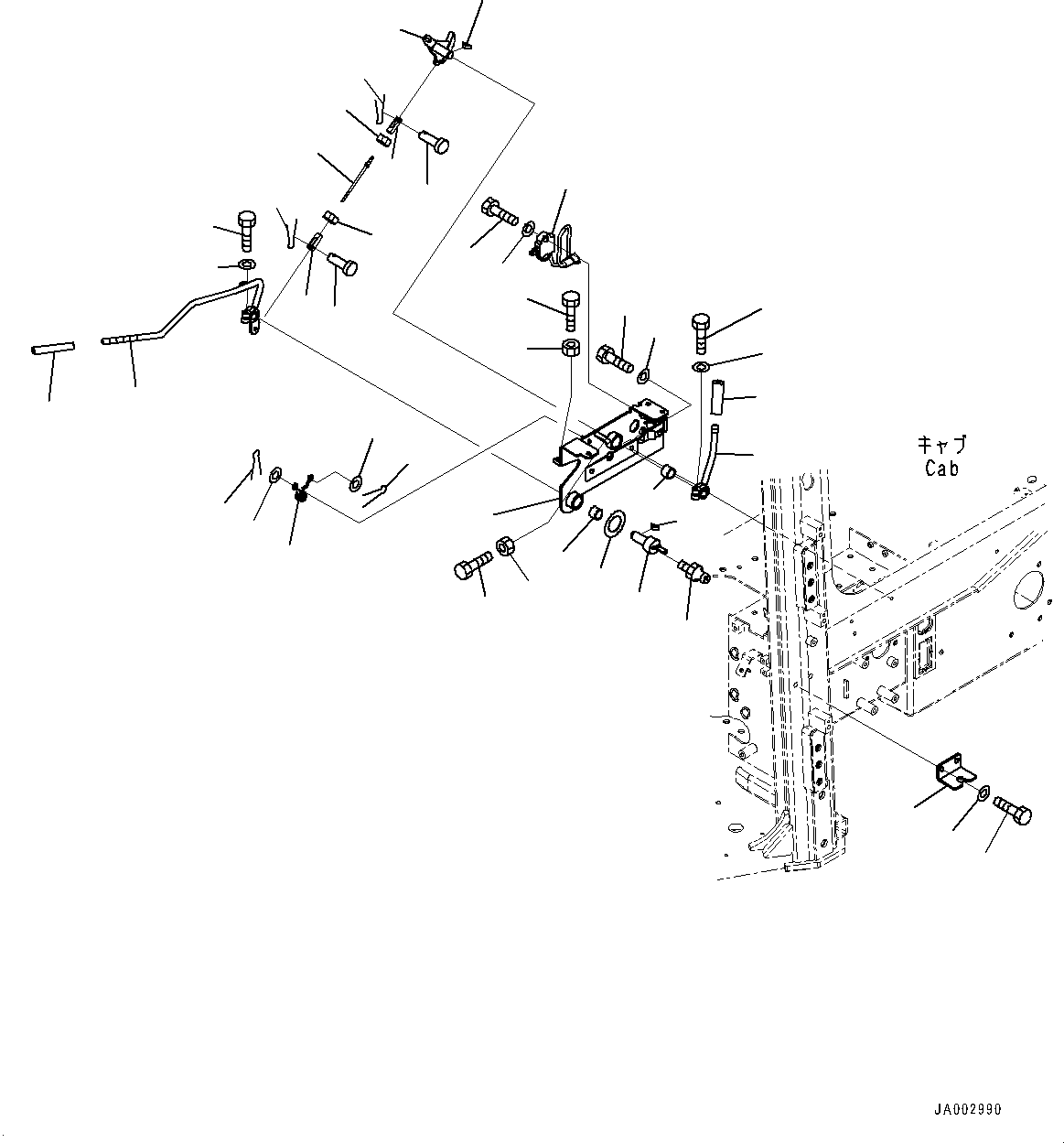 キャブ
Cab

JA002990