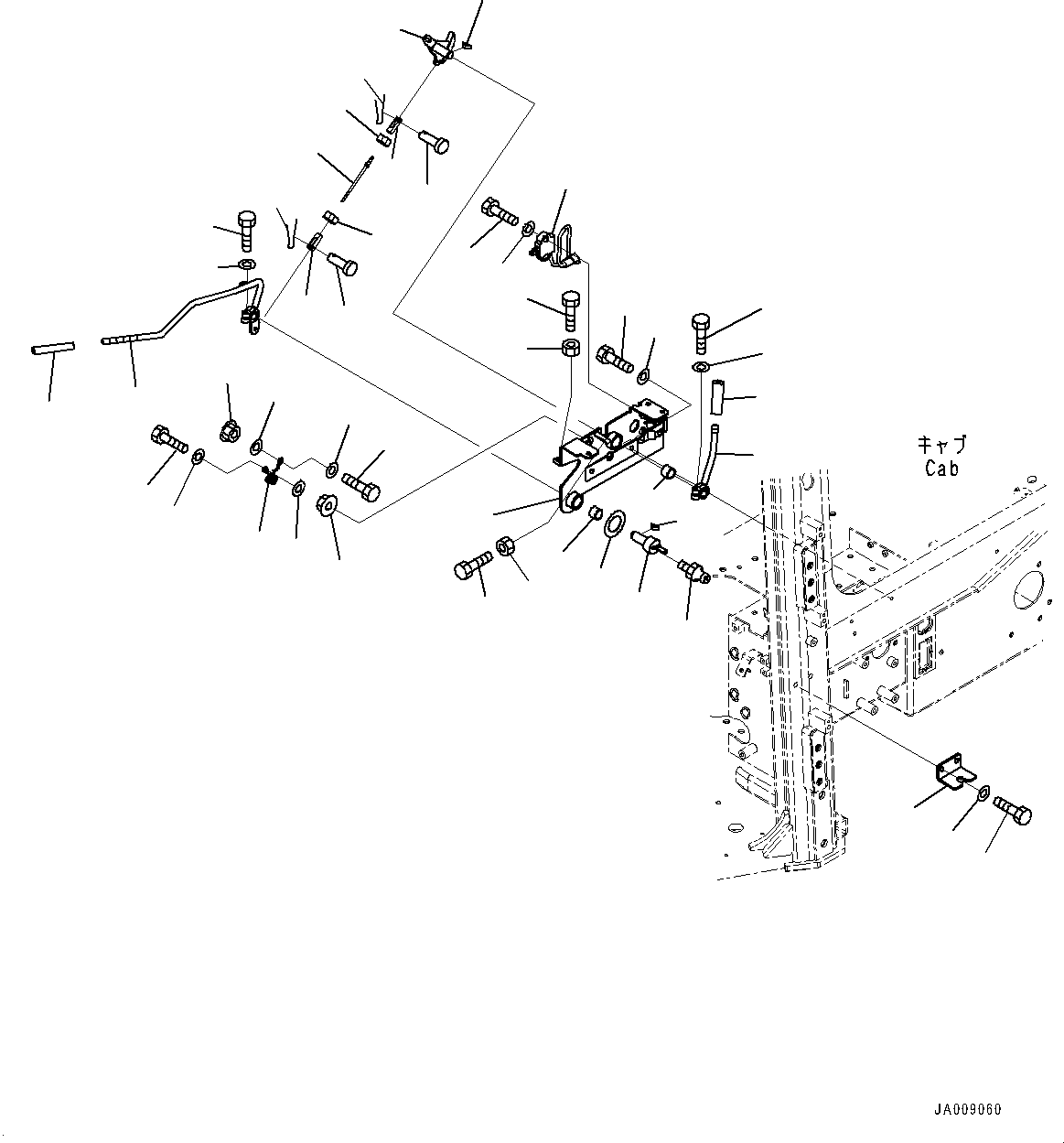 キャブ
Cab

JA009060