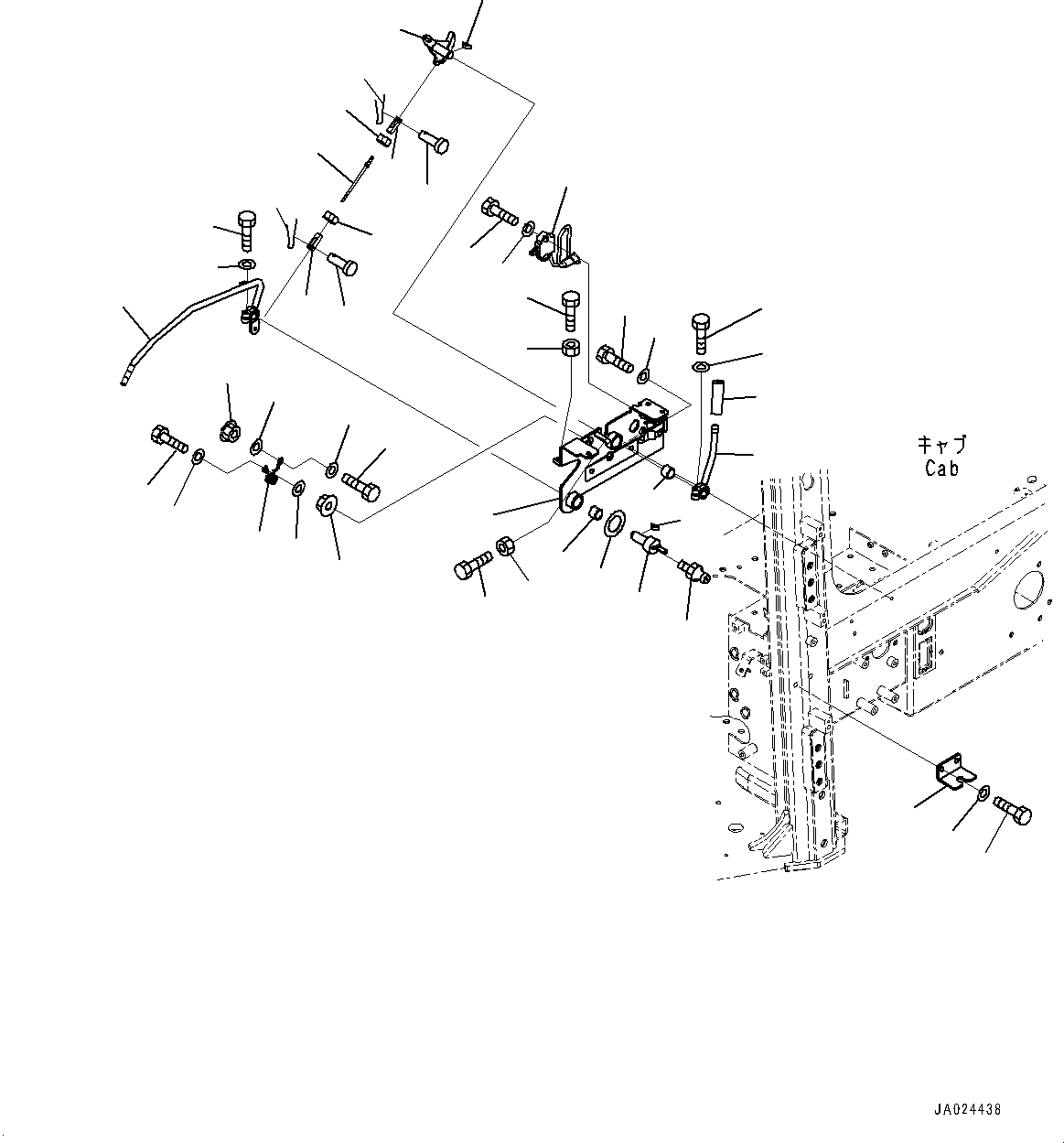 キャブ
Cab

JA024438