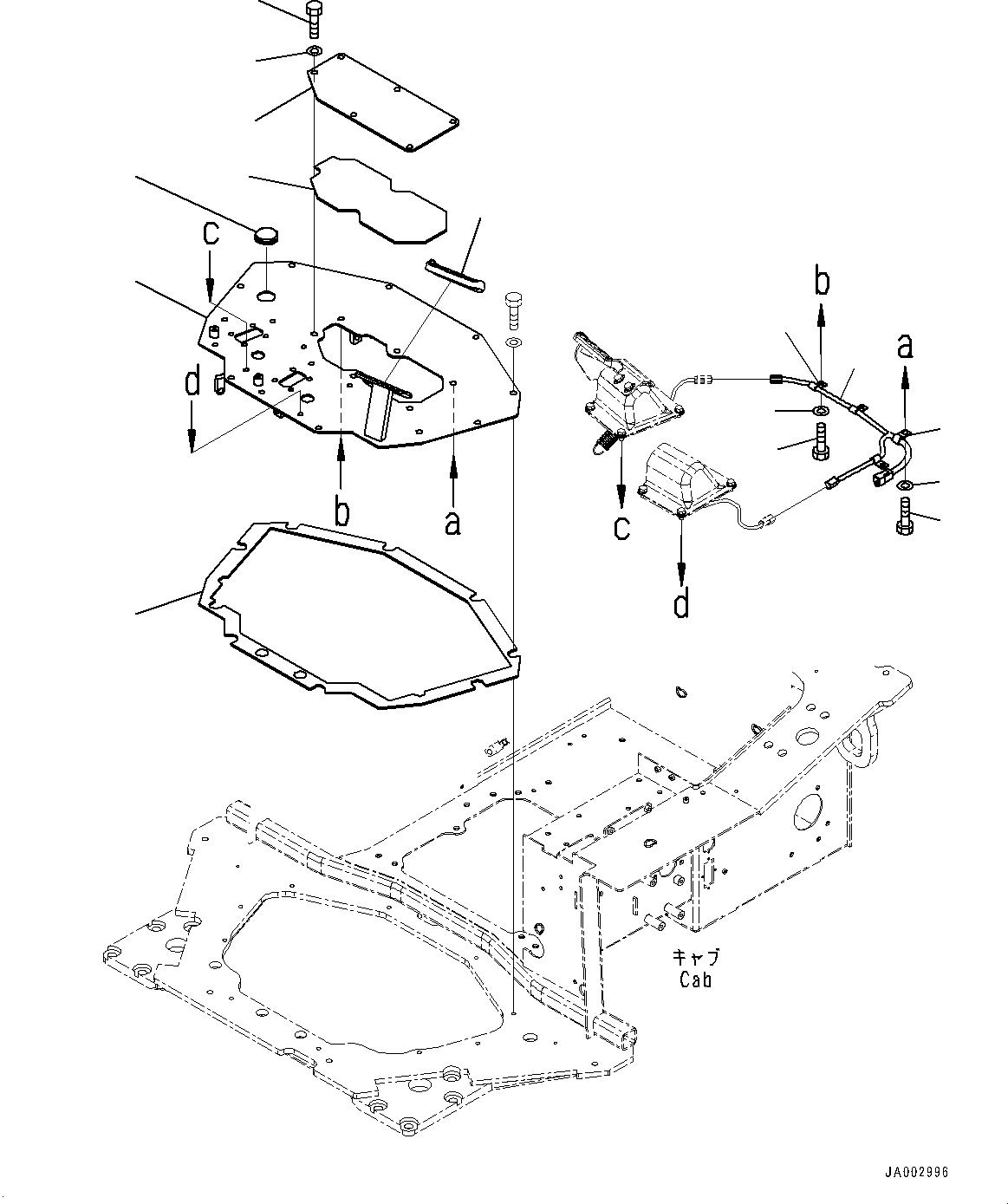 c
d
b
a
b
a
c
d
キャブ
Cab
JA002996