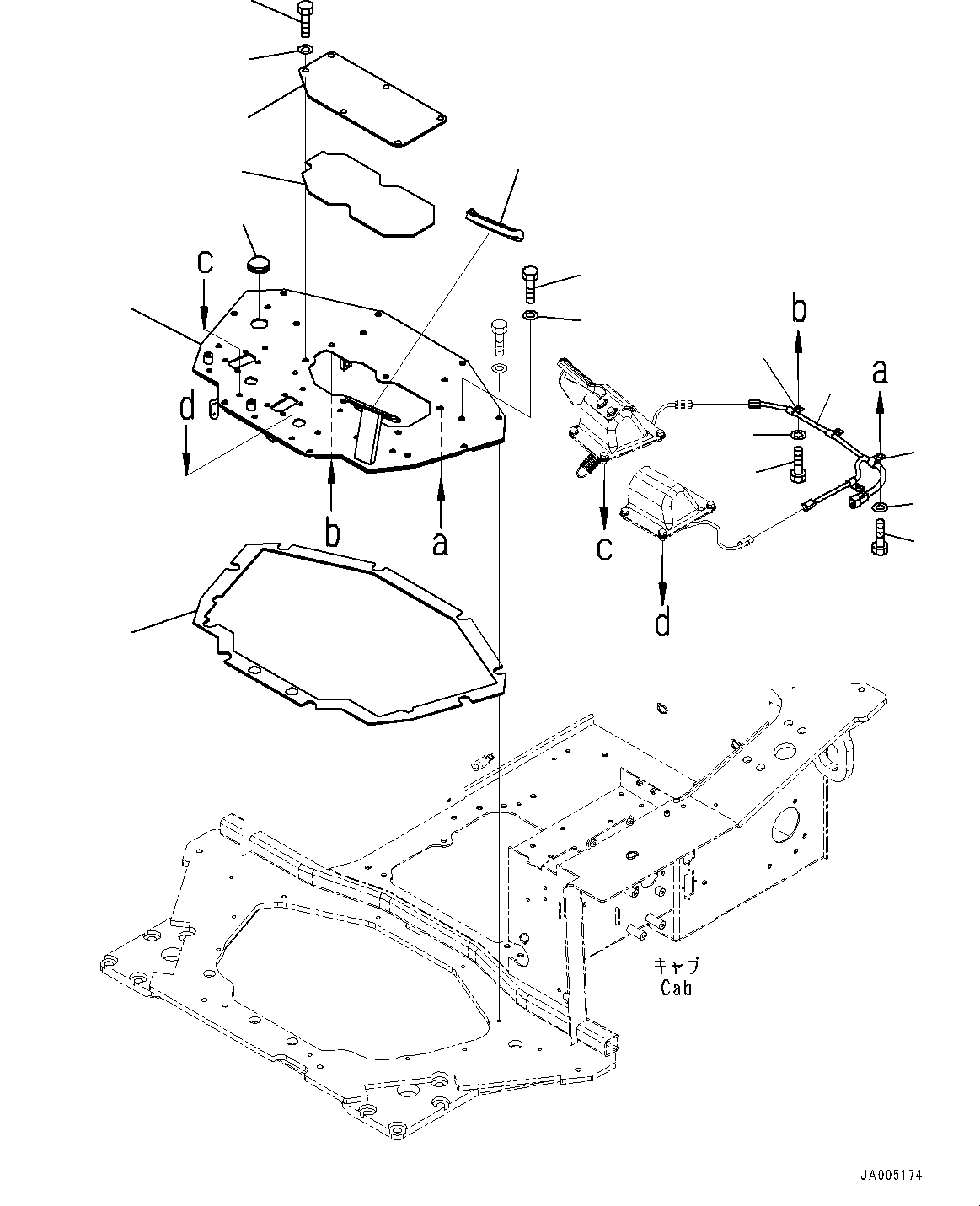 c
d
b
a
b
a
c
d
キャブ
Cab
JA005174