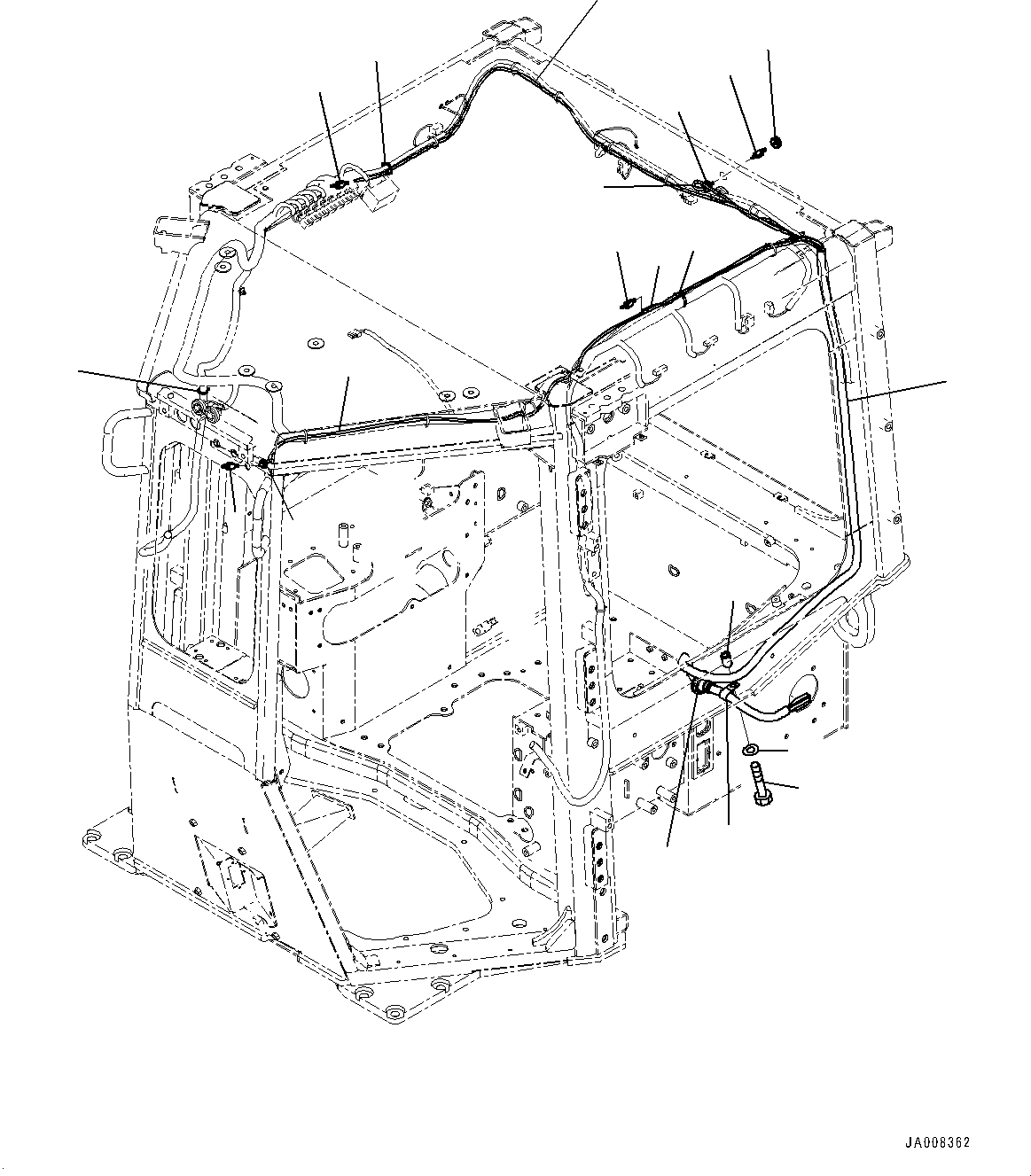 JA008362