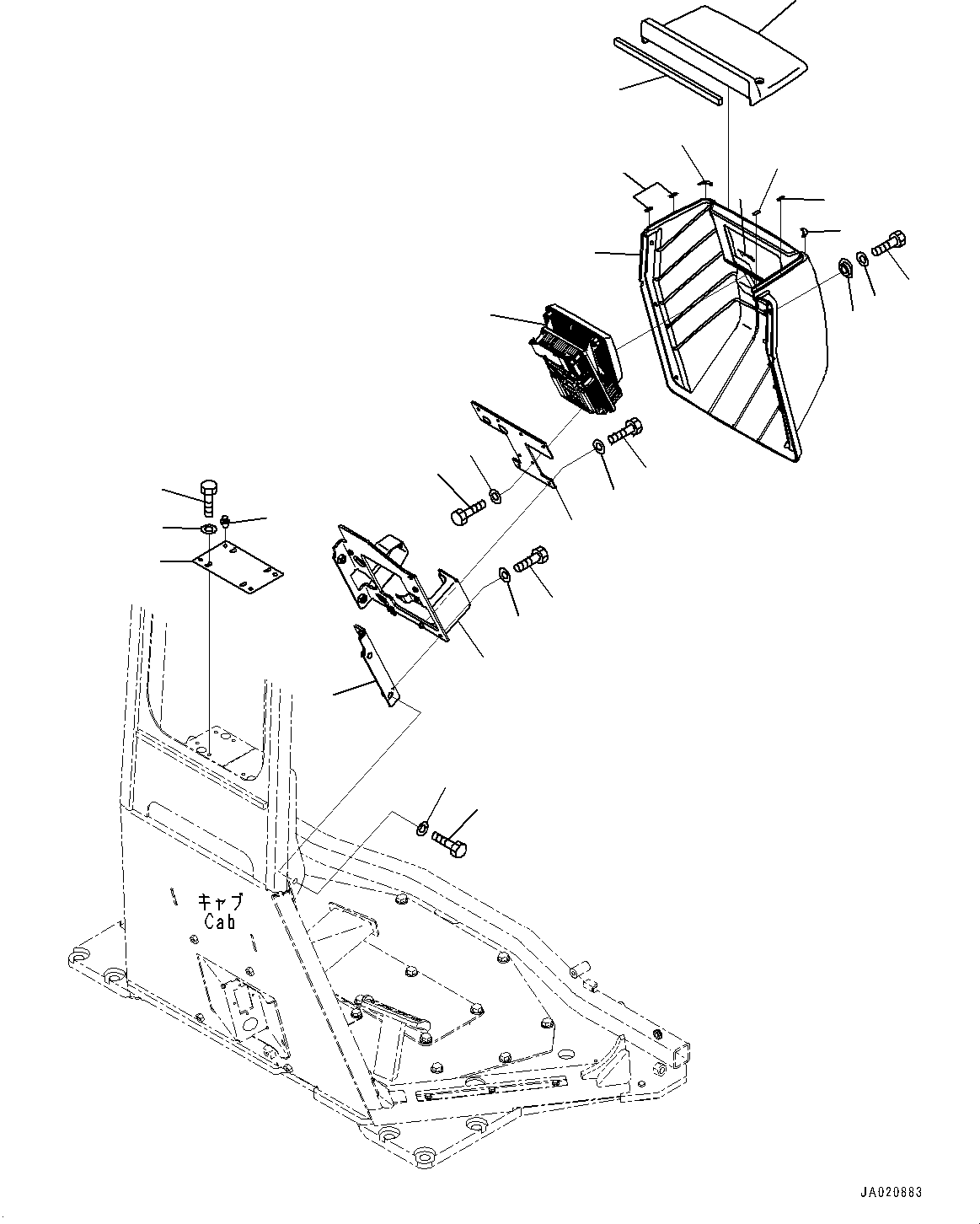 キャブ
Cab

JA020883