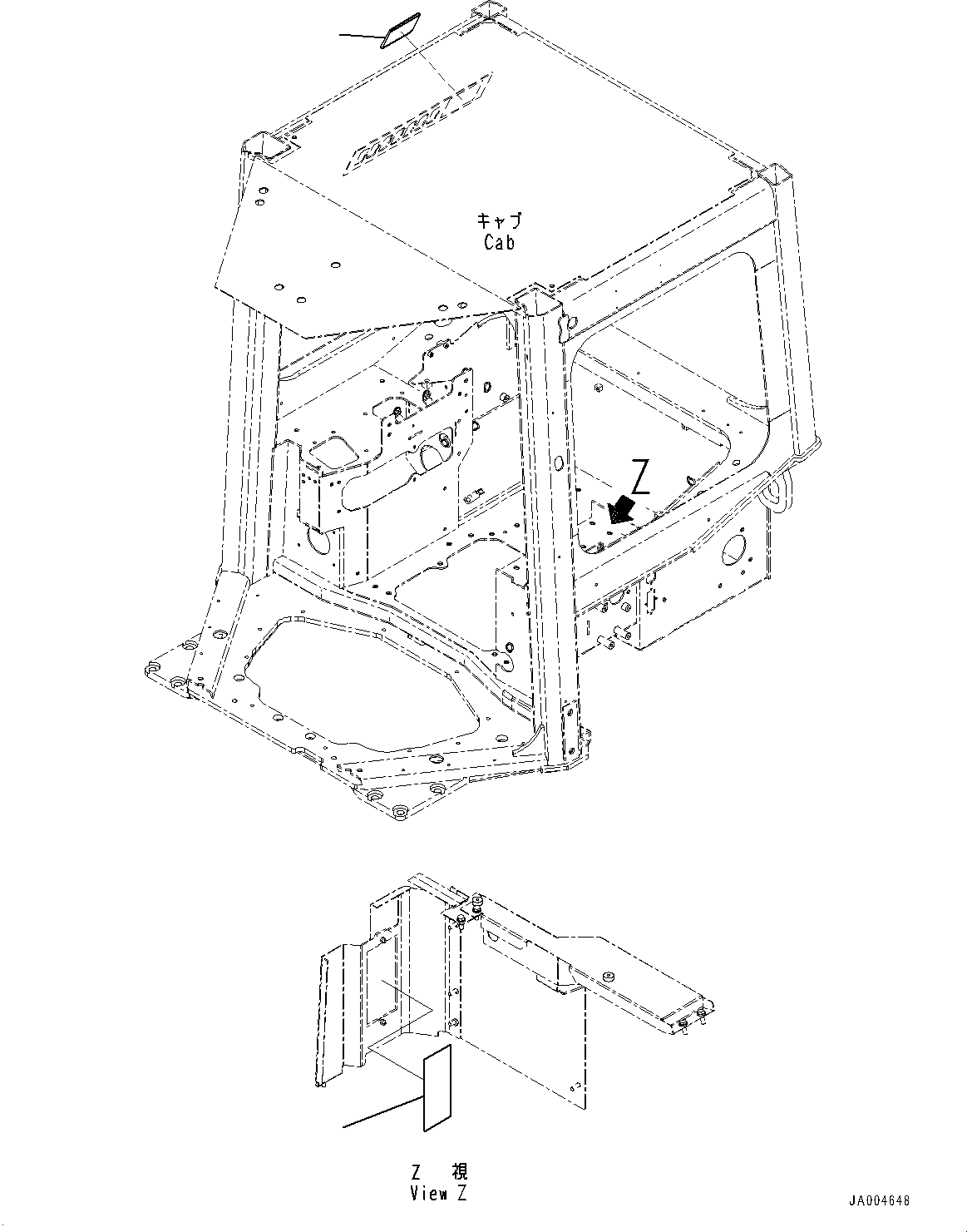 キャブ
Cab

Z

Z 視
View Z

JA004648