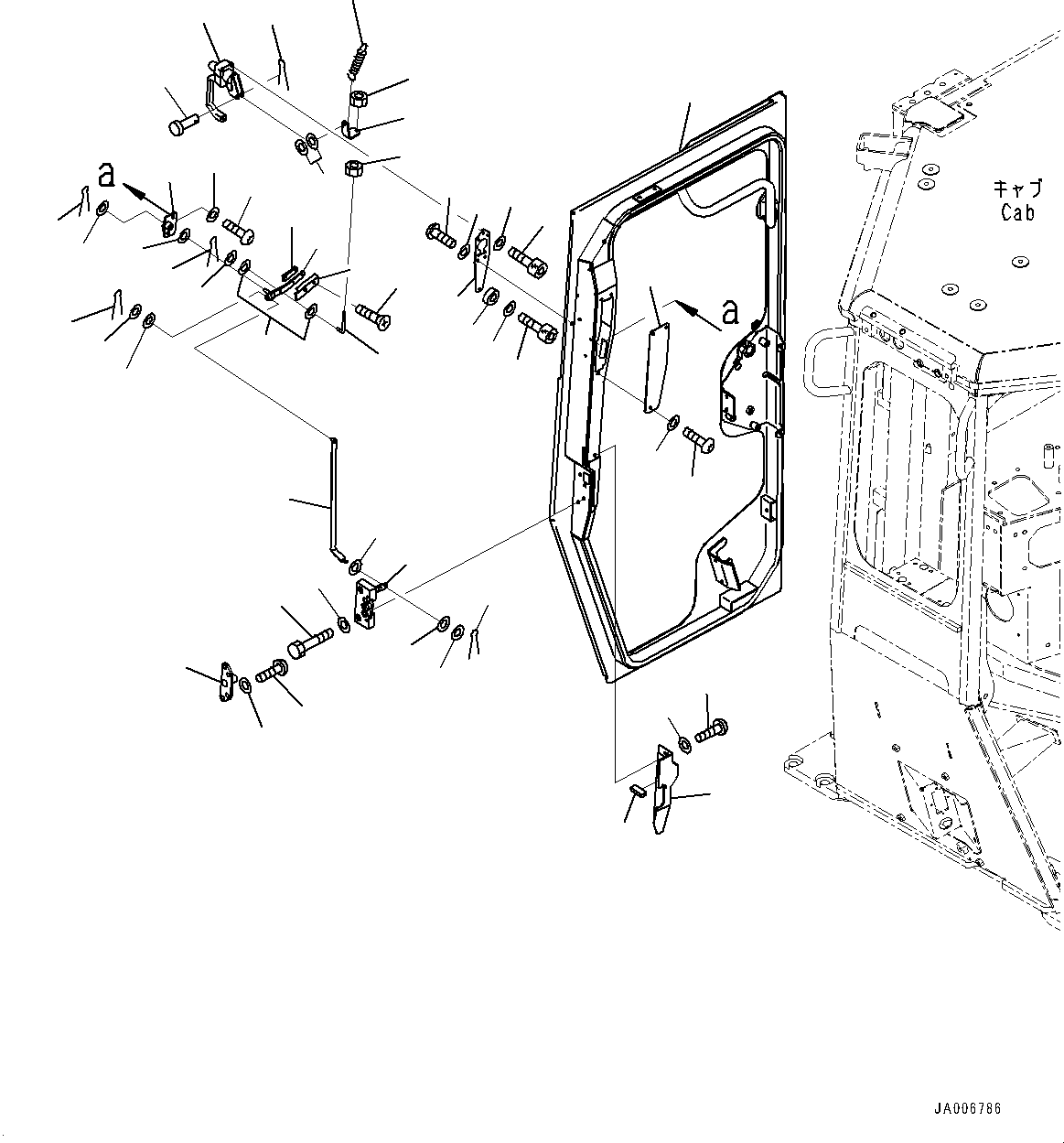 a

a

キャブ
Cab

JA006786