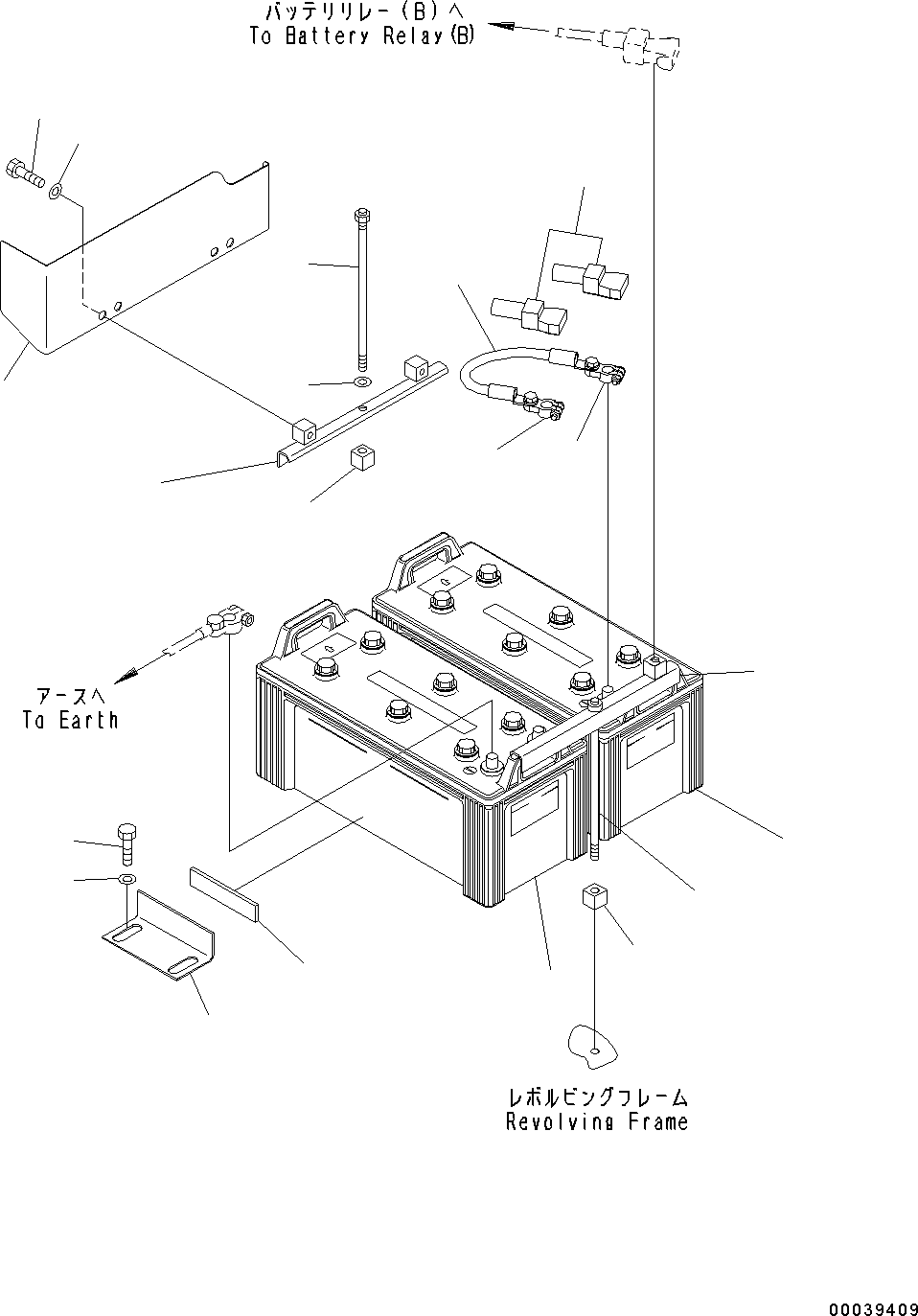 バッテリリレー（B）へ
To Battery Relay(B)

アースへ
To Earth

レボルビングフレーム
Revolving Frame

00039409