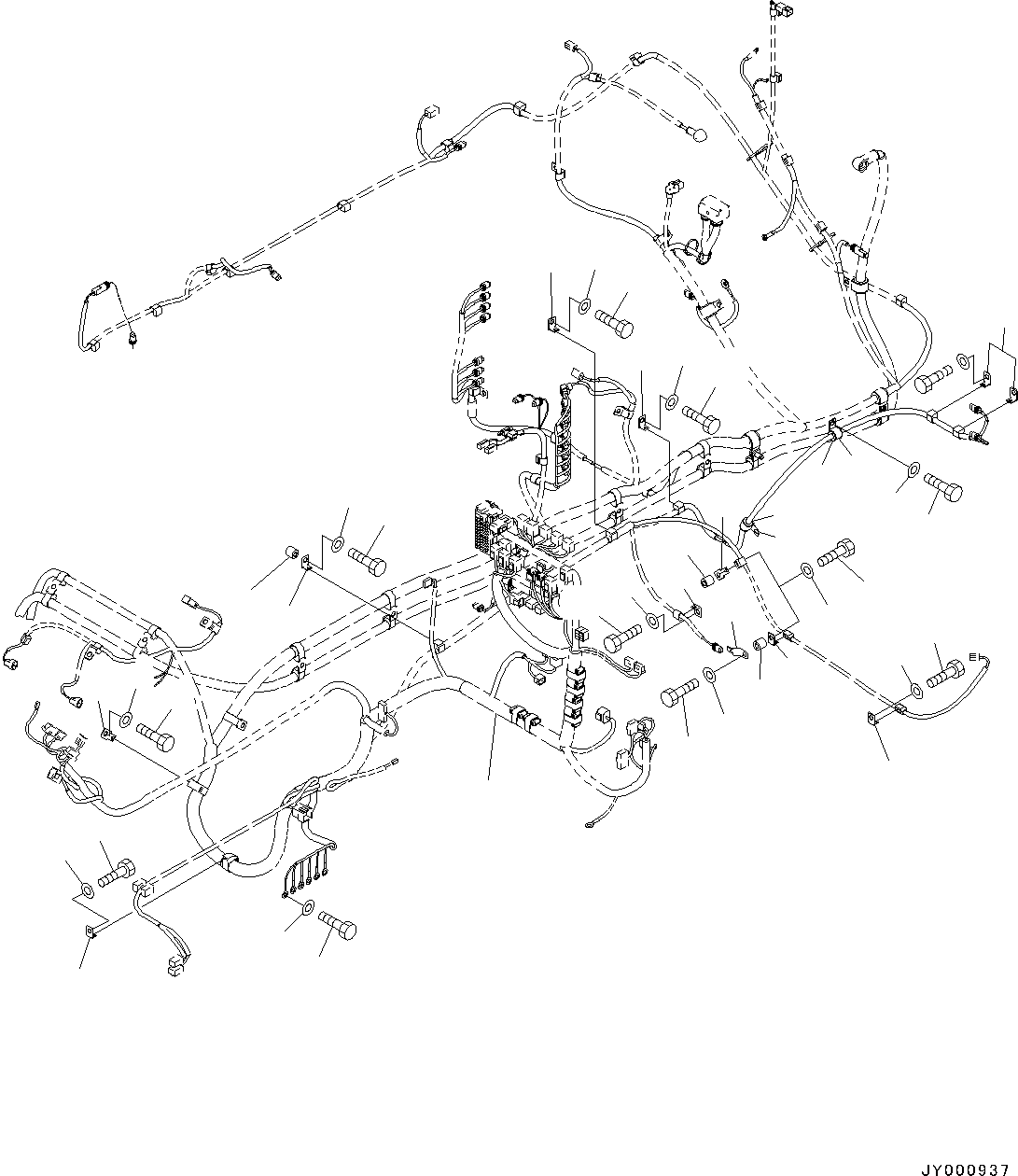 JY000937