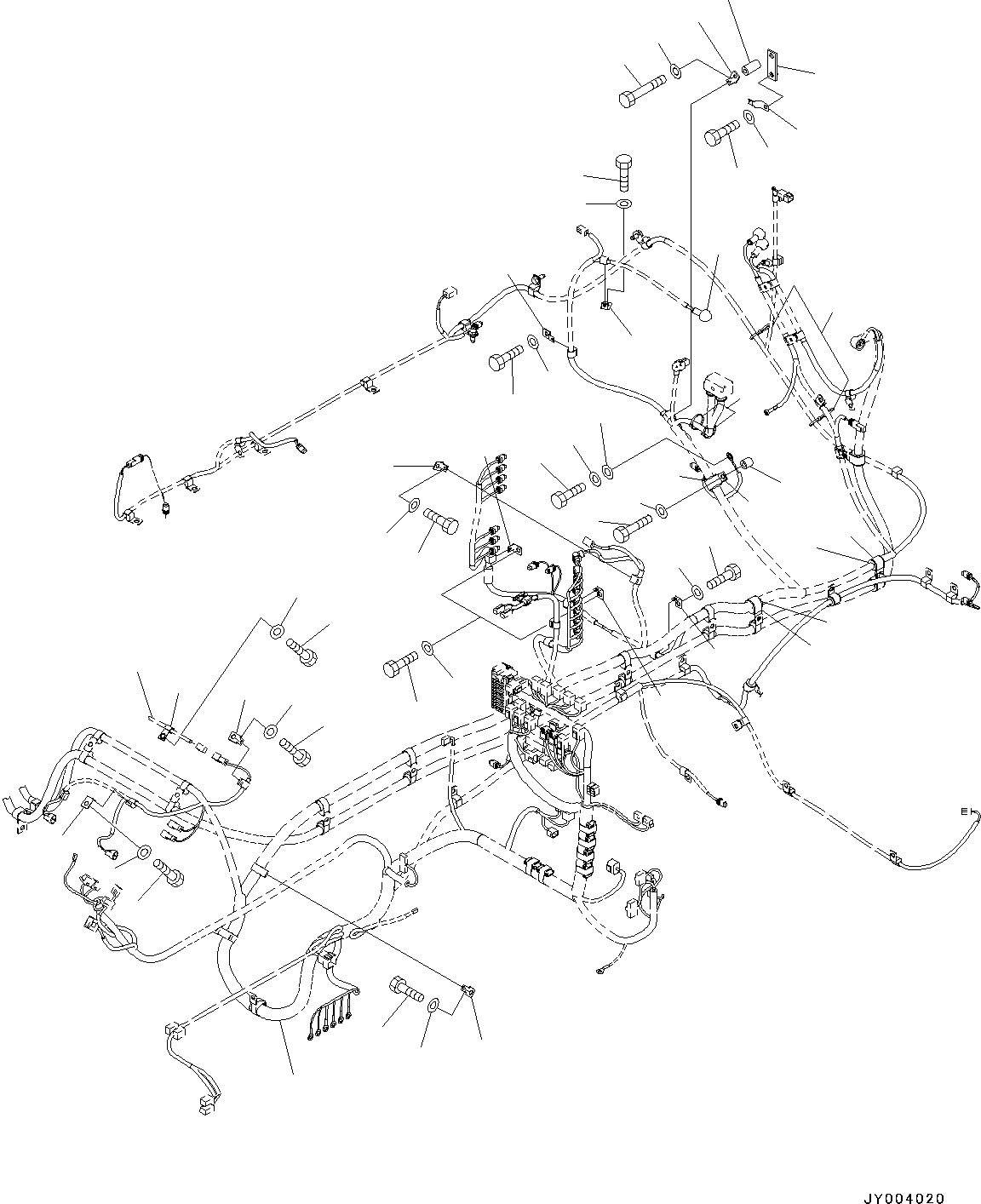 JY004020