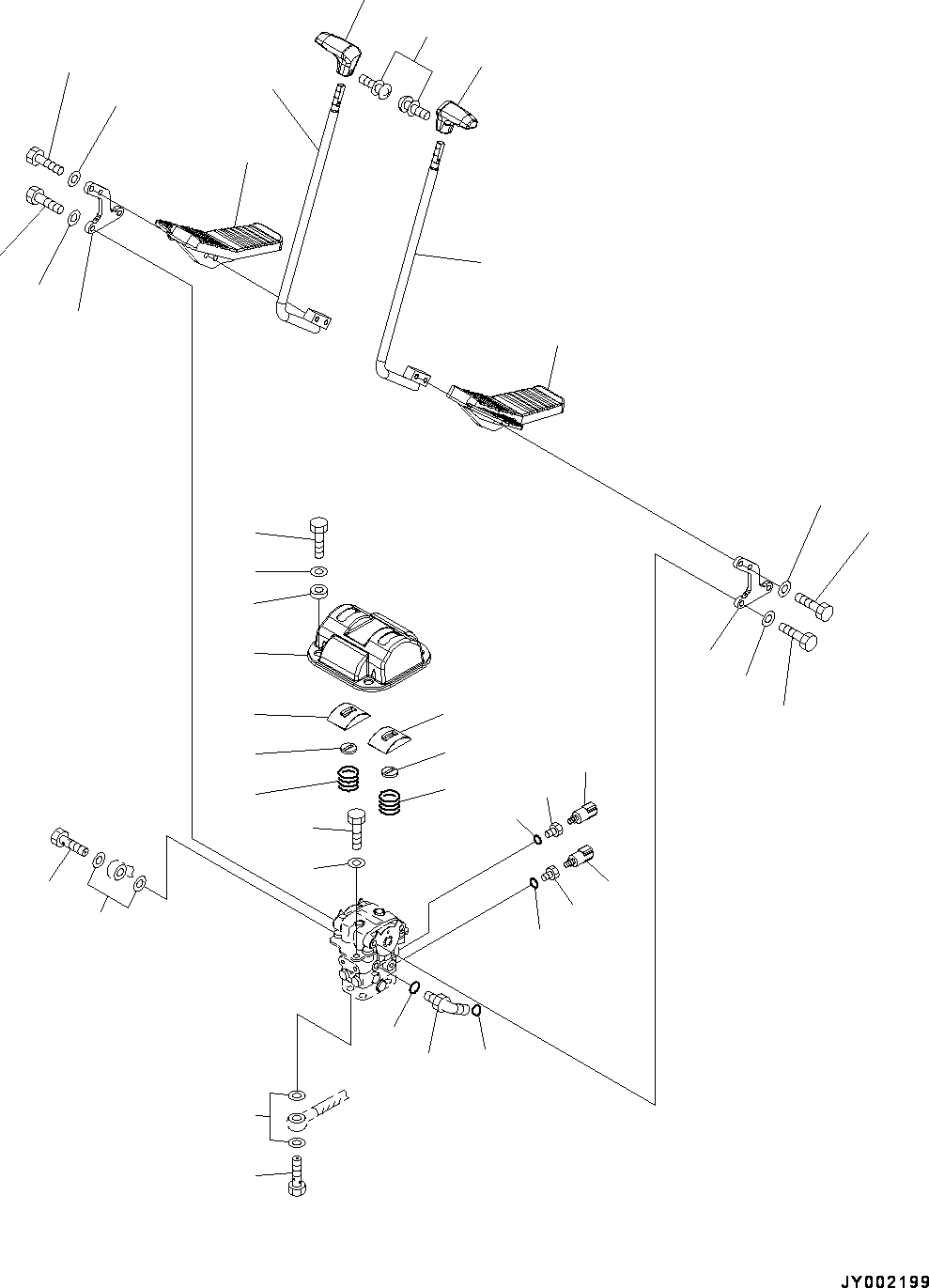 JY002199