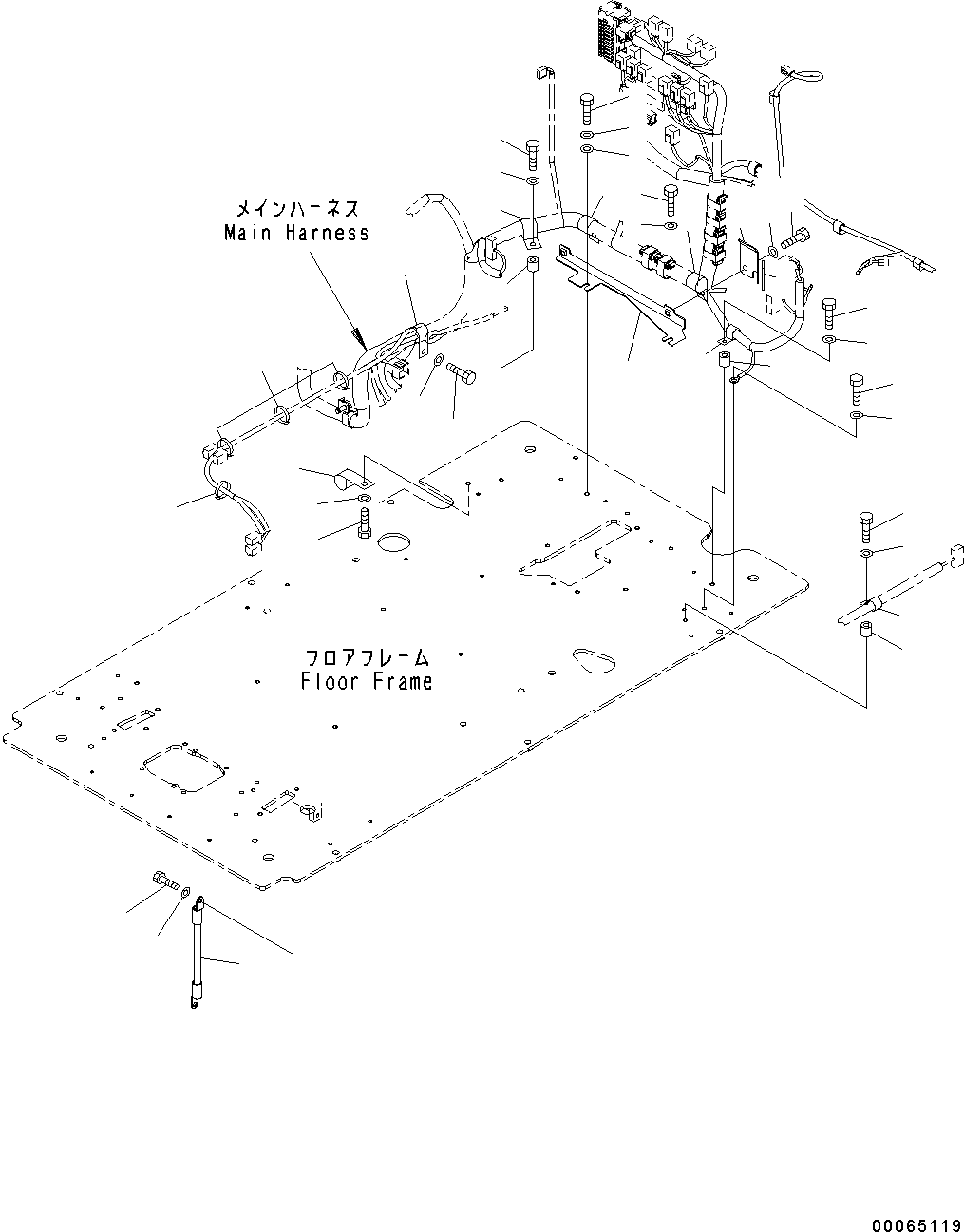 メインハーネス
Main Harness

フロアフレーム
Floor Frame

00065119