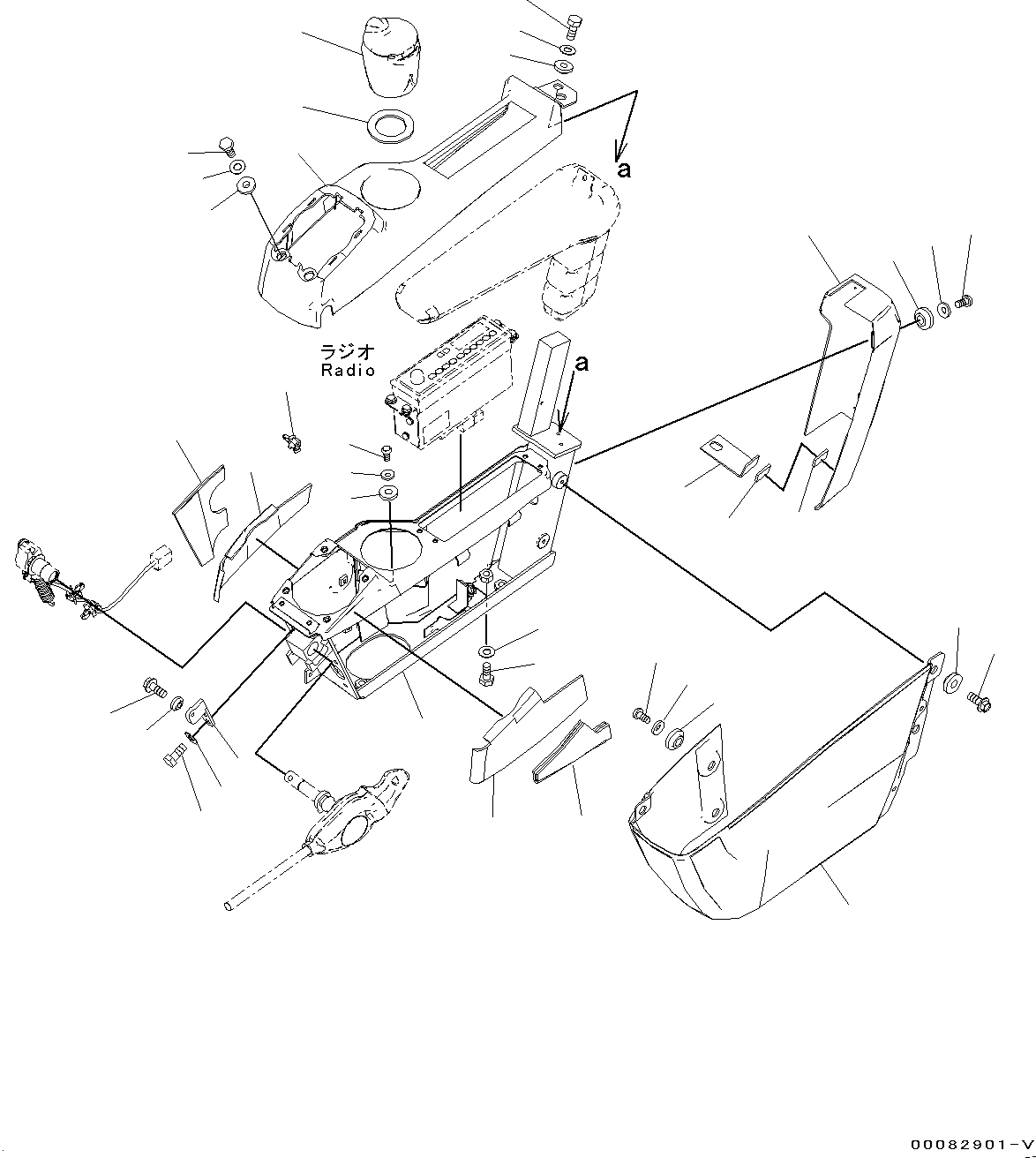 a

ラジオ
Radio

a

00082901-V