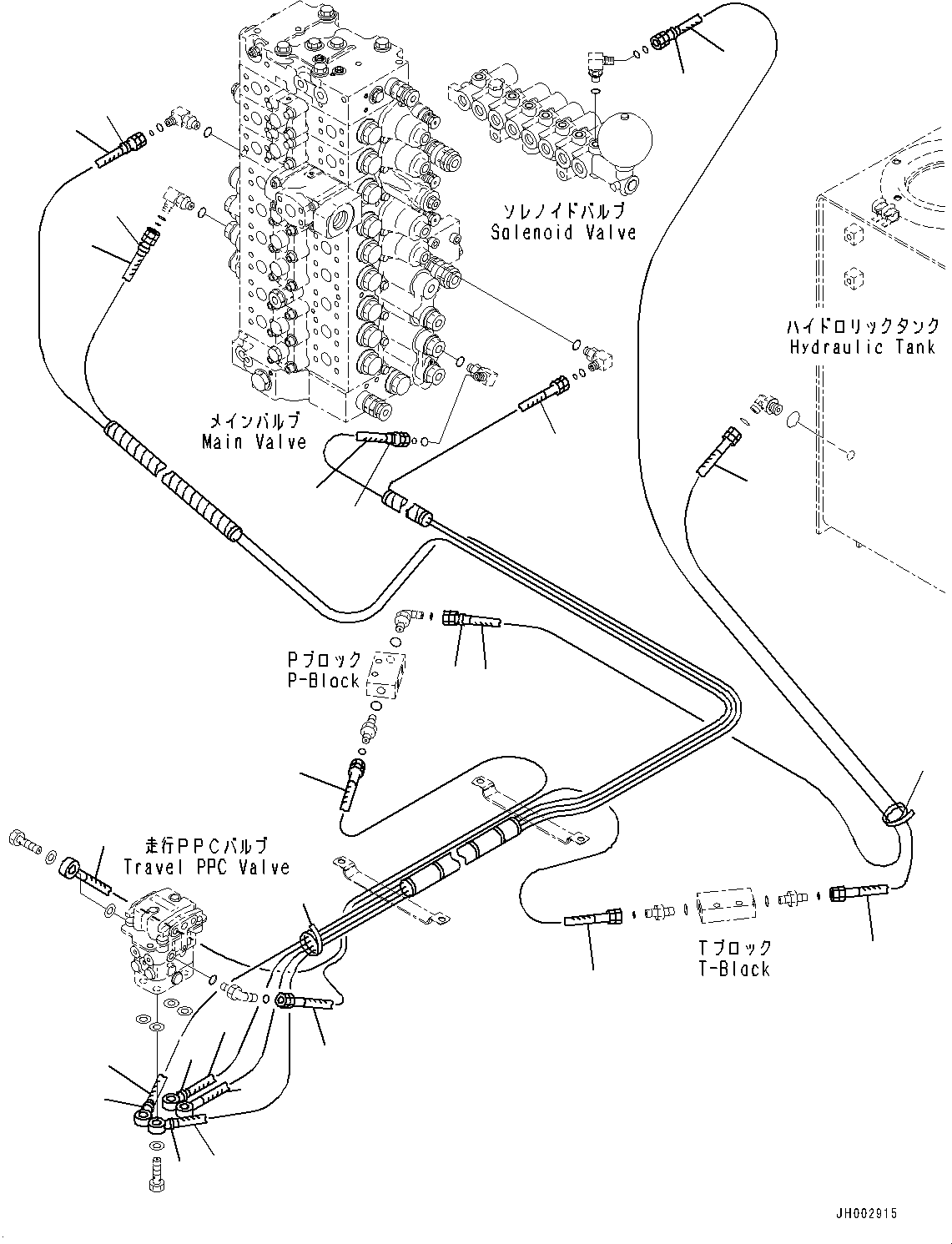 ソレノイドバルブ
Solenoid Valve

ハイドロリックタンク
Hydraulic Tank

メインバルブ
Main Valve

Pブロック
P-Block

走行PPCバルブ
Travel PPC Valve

Tブロック
T-Block

JH002915