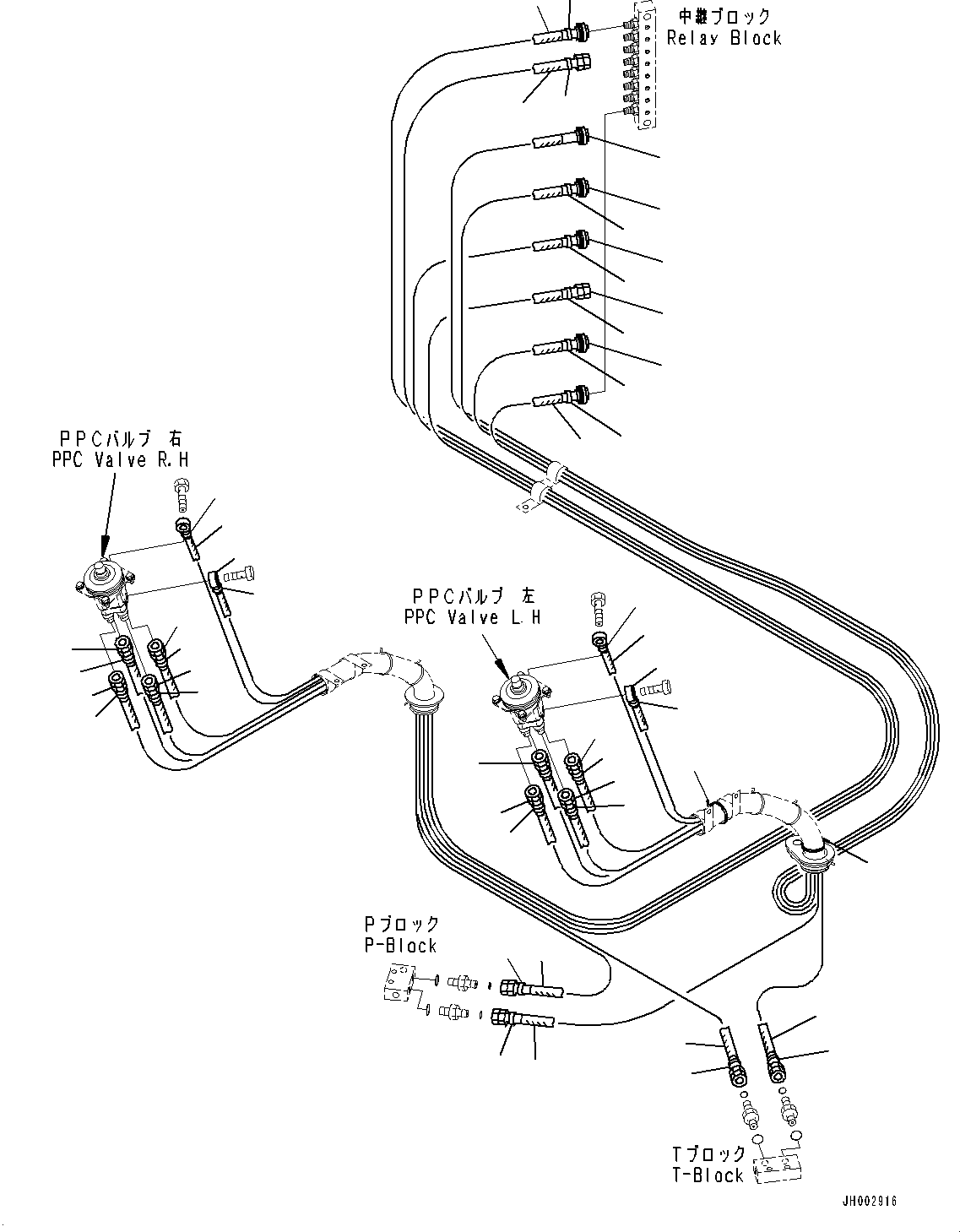 中継ブロック
Relay Block

PPCバルブ 右
PPC Valve R.H

PPCバルブ 左
PPC Valve L.H

Pブロック
P-Block

Tブロック
T-Block

JH002916