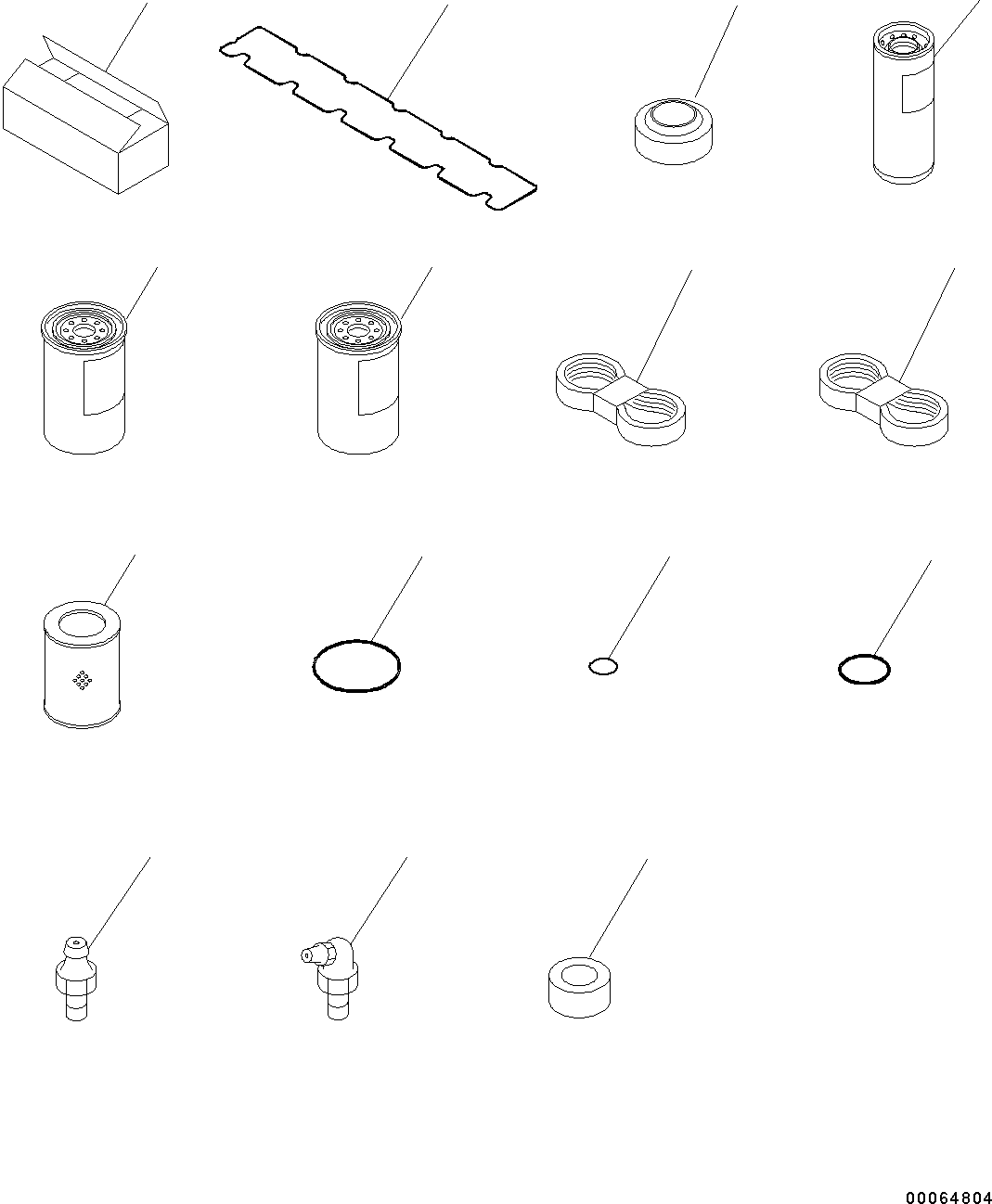 00064804