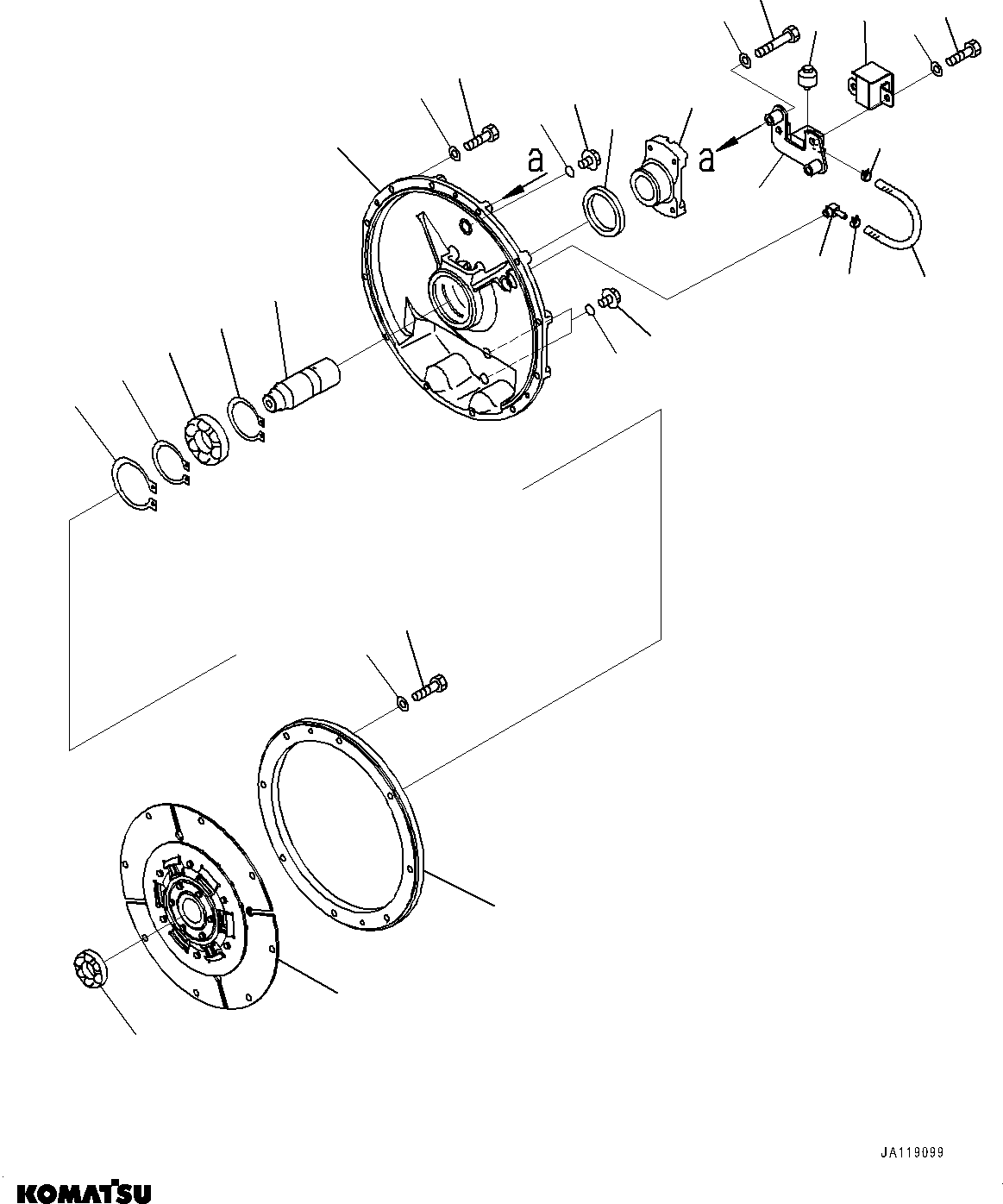 a

a

JA119099

KOMATSU