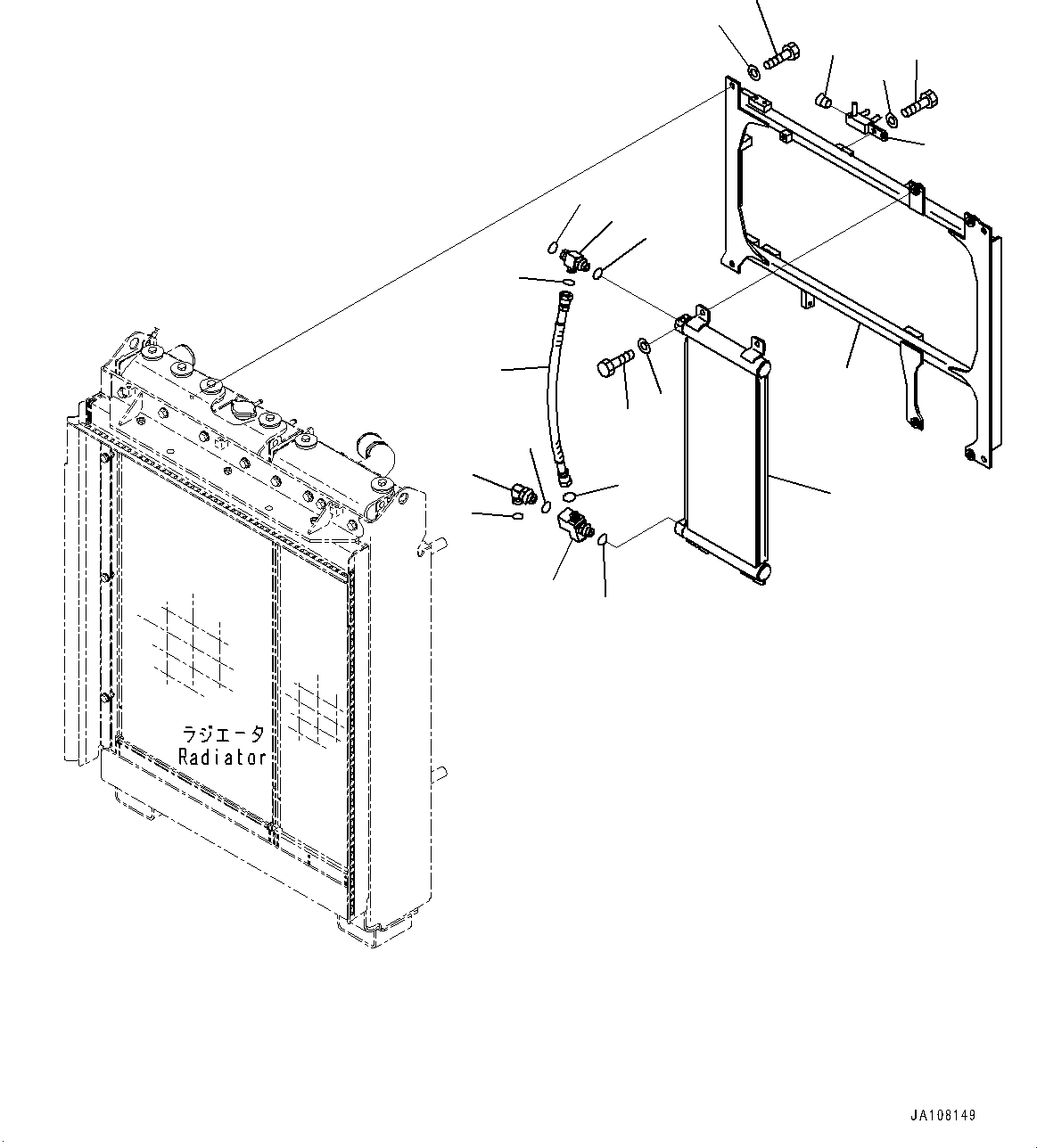 ラジエータ
Radiator

JA108149