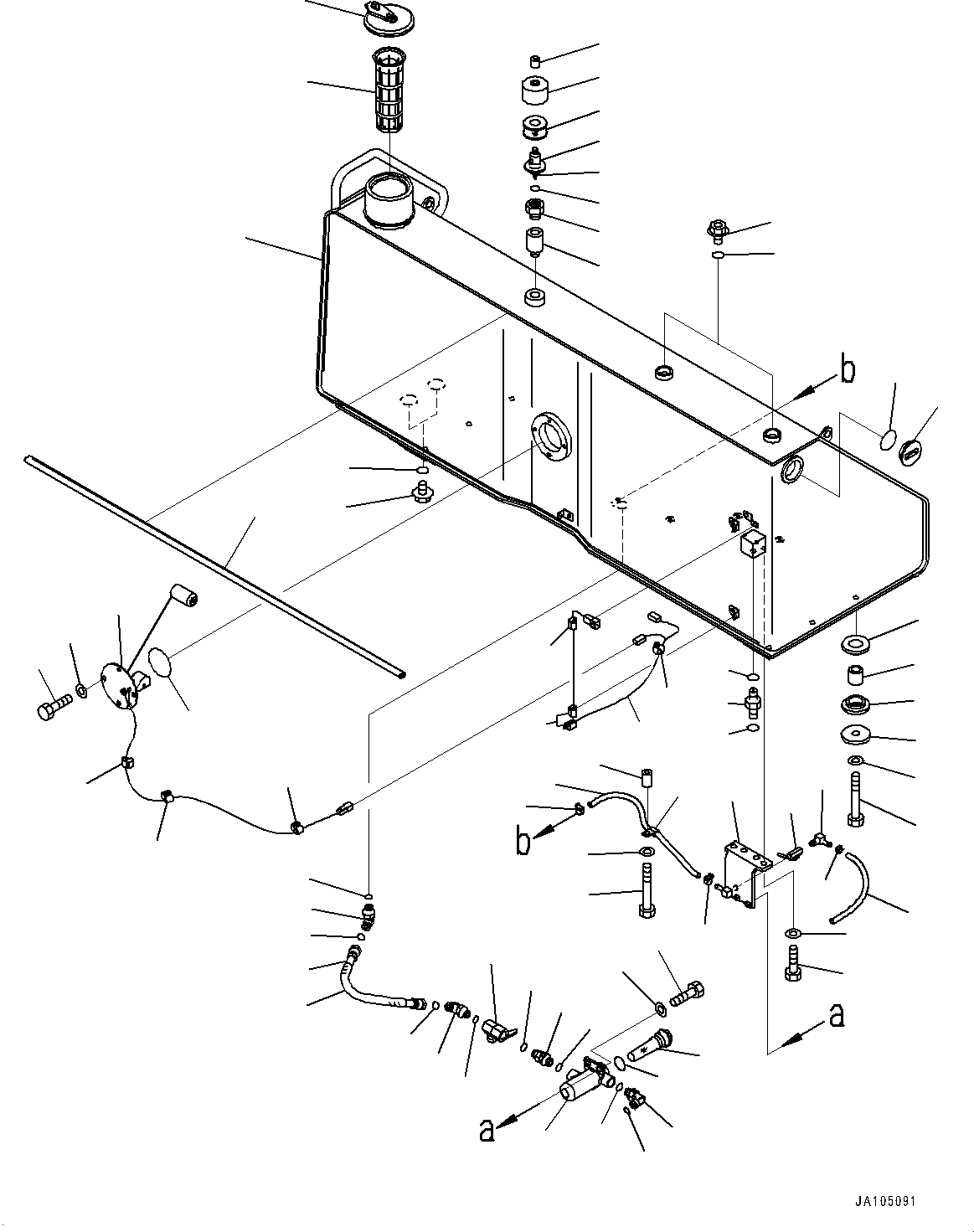 b

b

a

a

JA105091