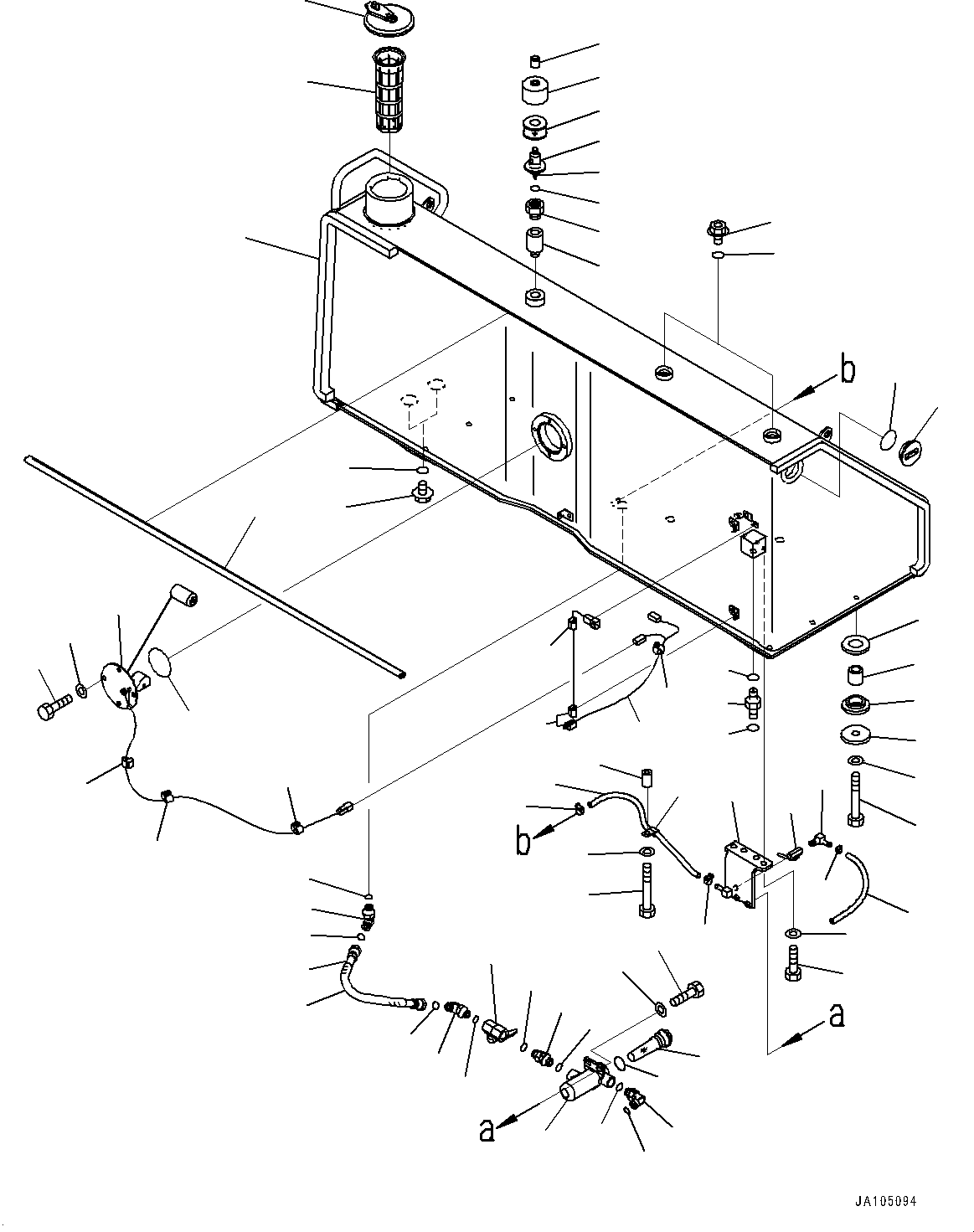 b

b

a

a

JA105094