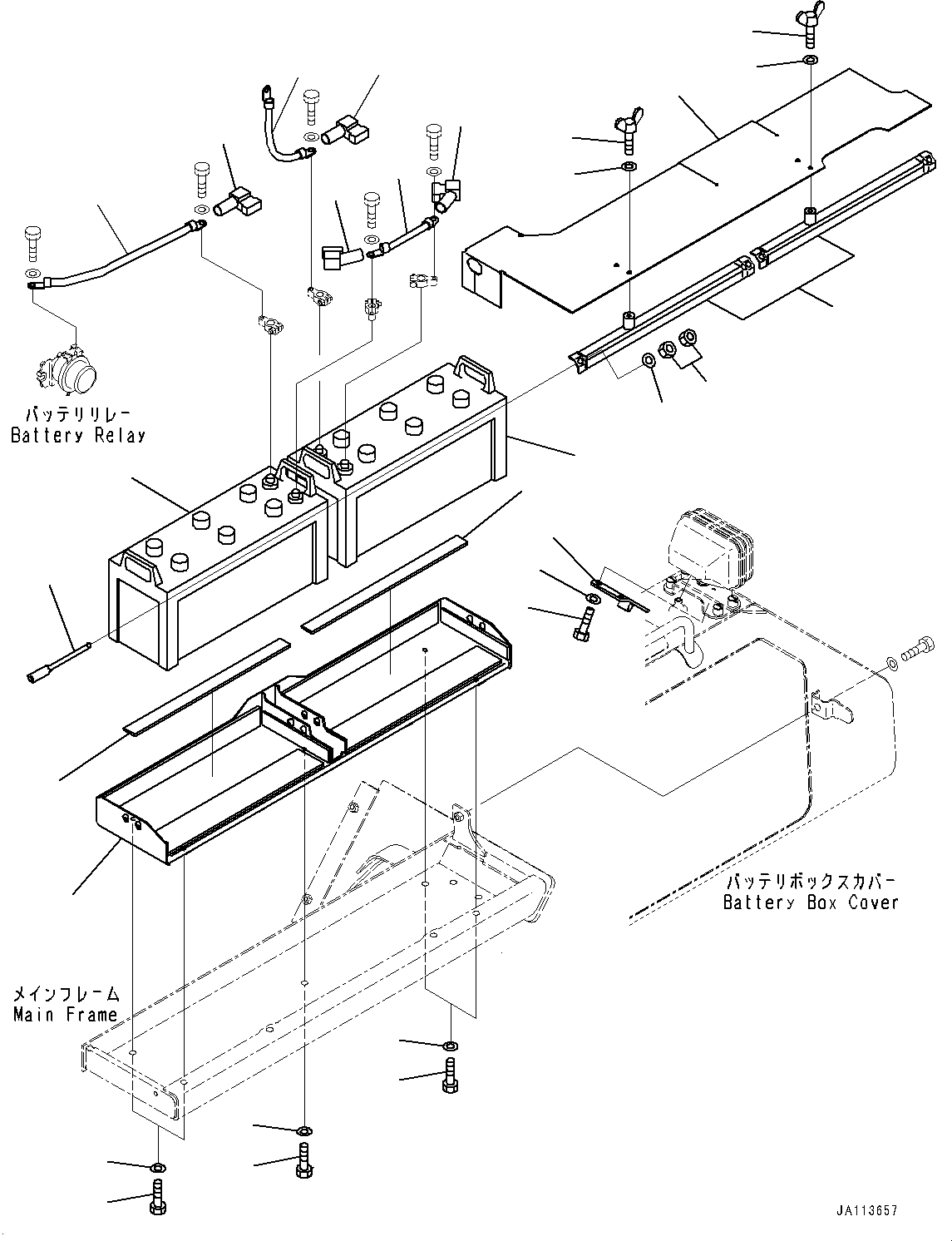 バッテリリレー
Battery Relay

バッテリボックスカバー
Battery Box Cover

メインフレーム
Main Frame

JA113657