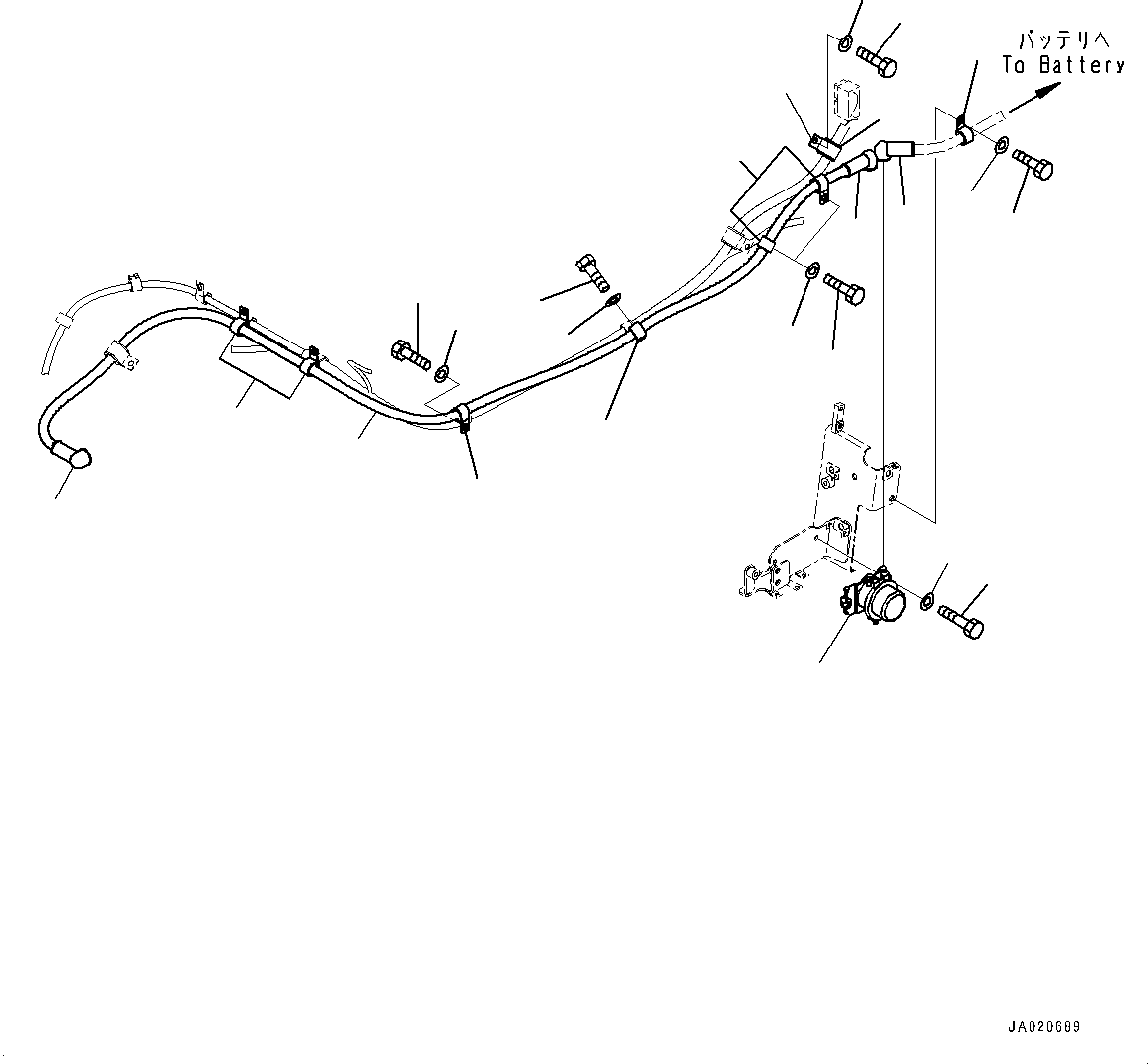 バッテリへ
To Battery

JA020689