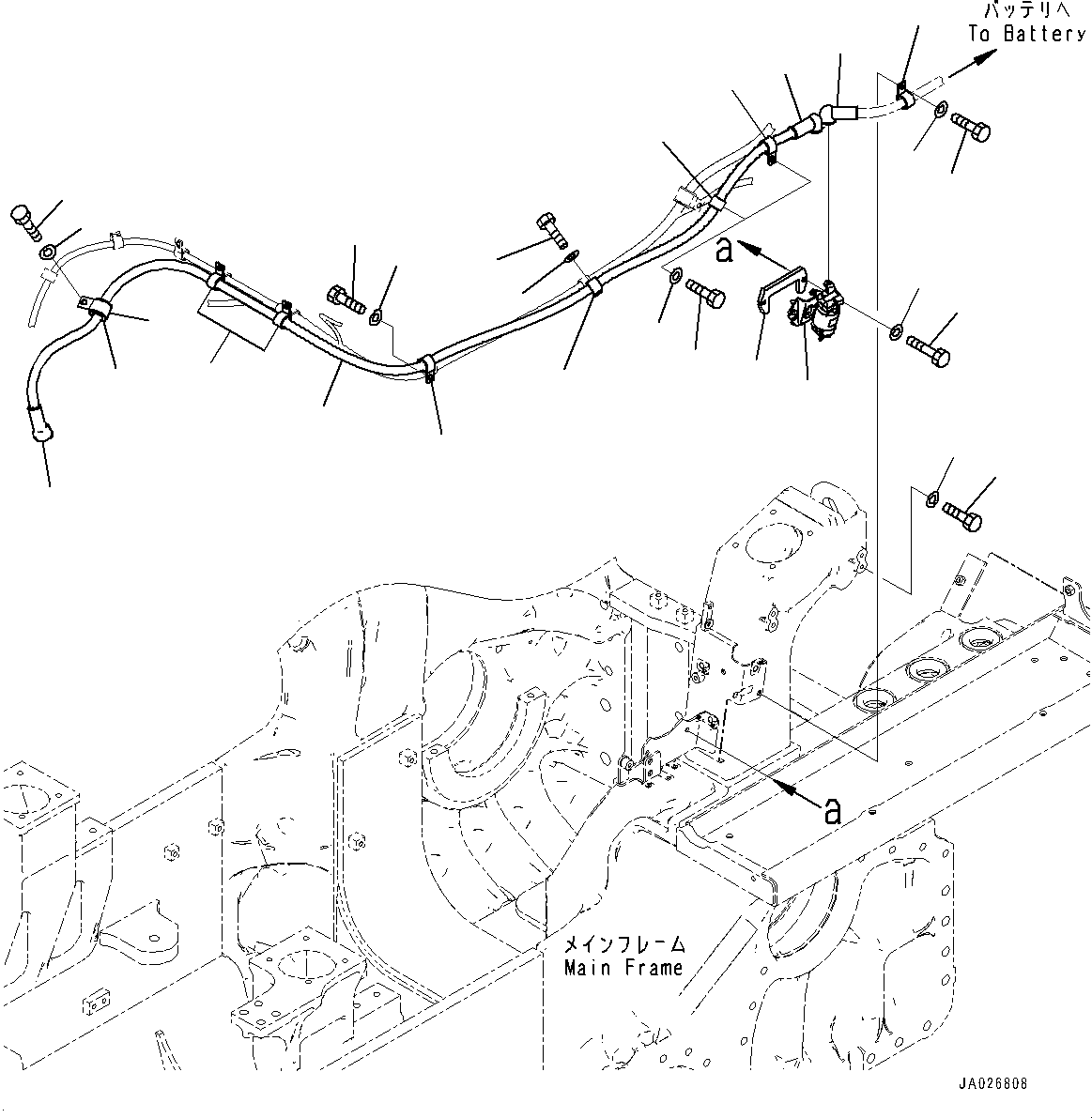 バッテリへ
To Battery

a

a

メインフレーム
Main Frame

JA026808