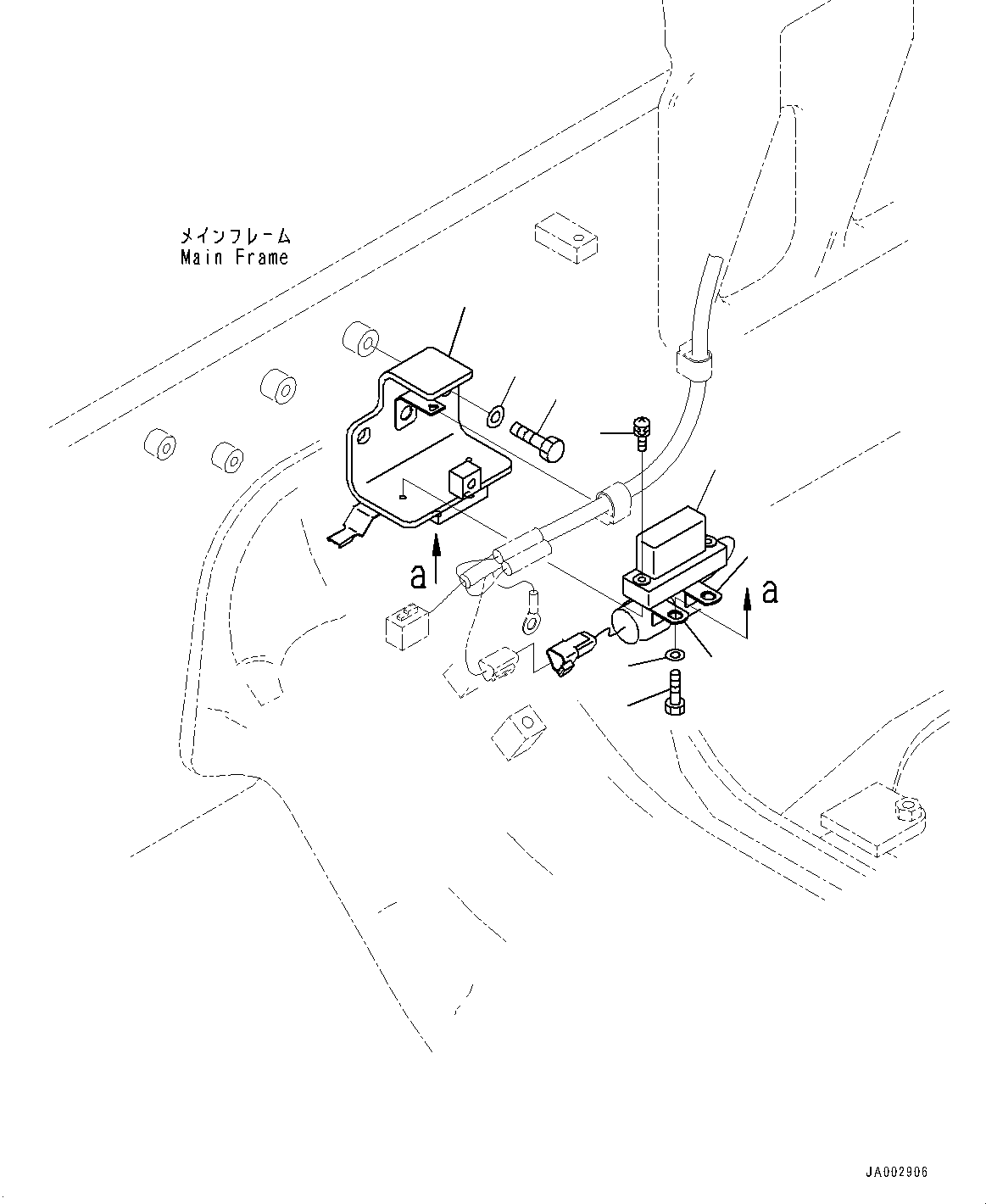 メインフレーム
Main Frame

a

a

JA002906