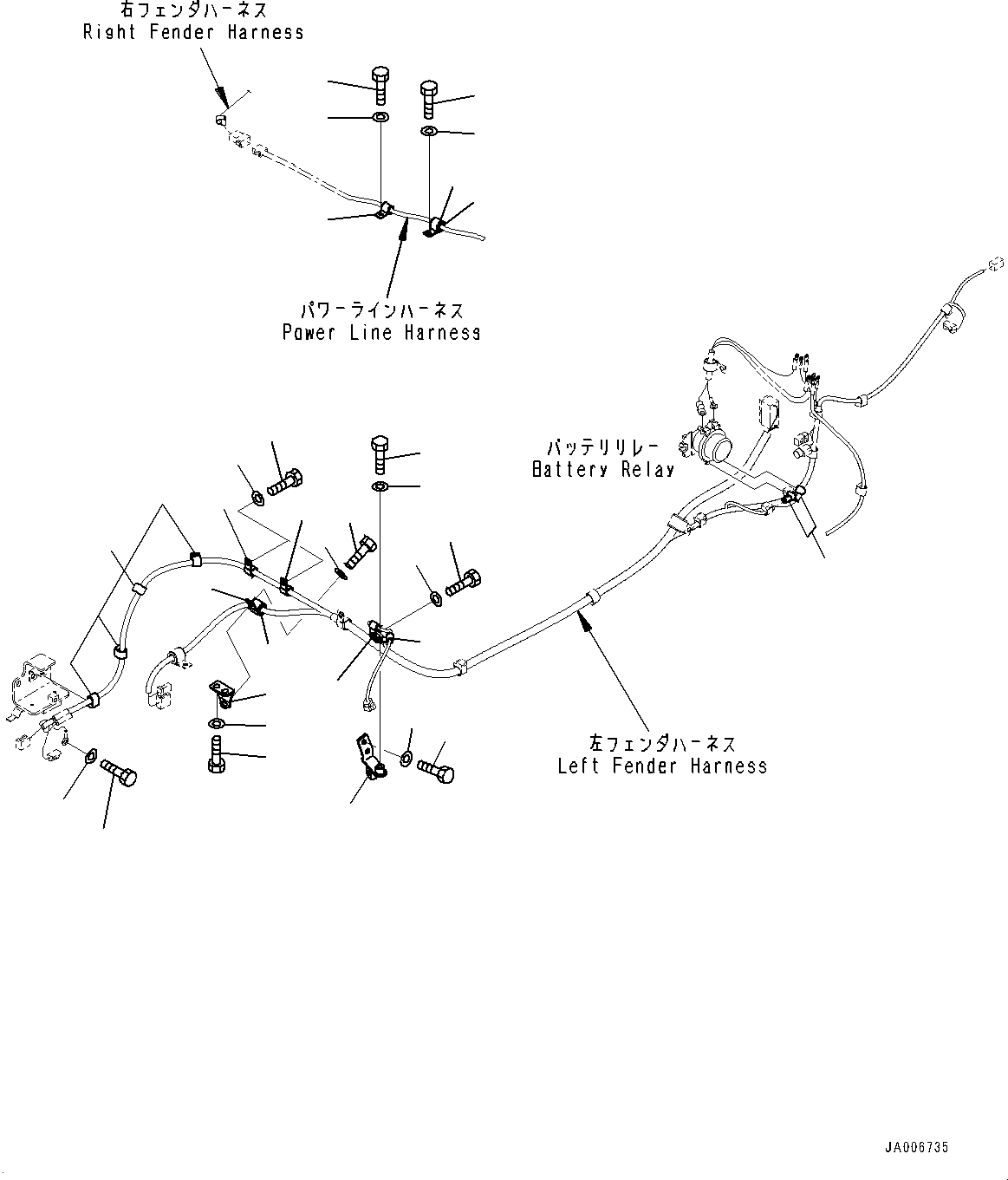 右フェンダハーネス
Right Fender Harness

パワーラインハーネス
Power Line Harness

バッテリリレー
Battery Relay

左フェンダハーネス
Left Fender Harness

JA006735