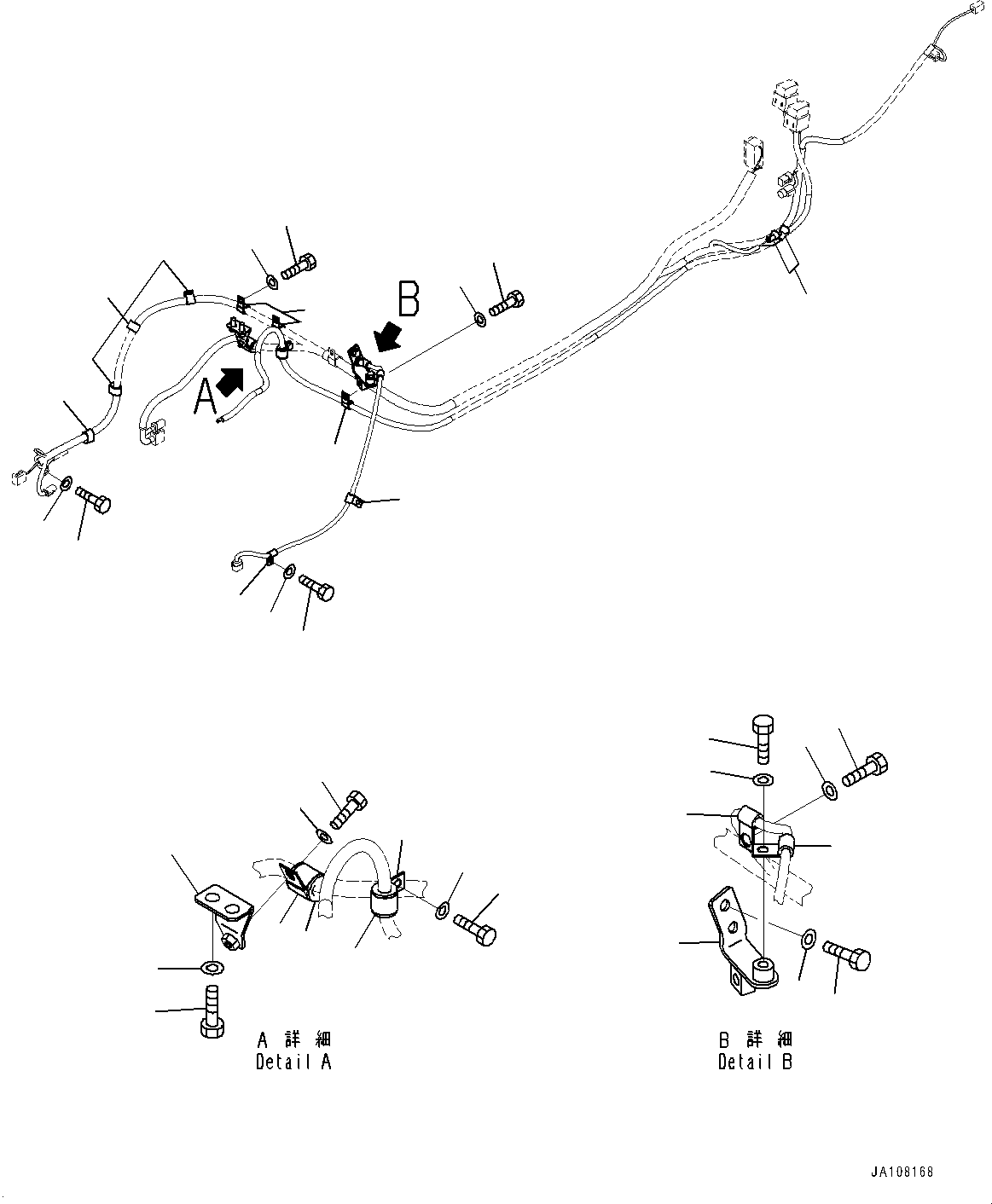 B

A

A 詳 細
Detail A

B 詳 細
Detail B

JA108168