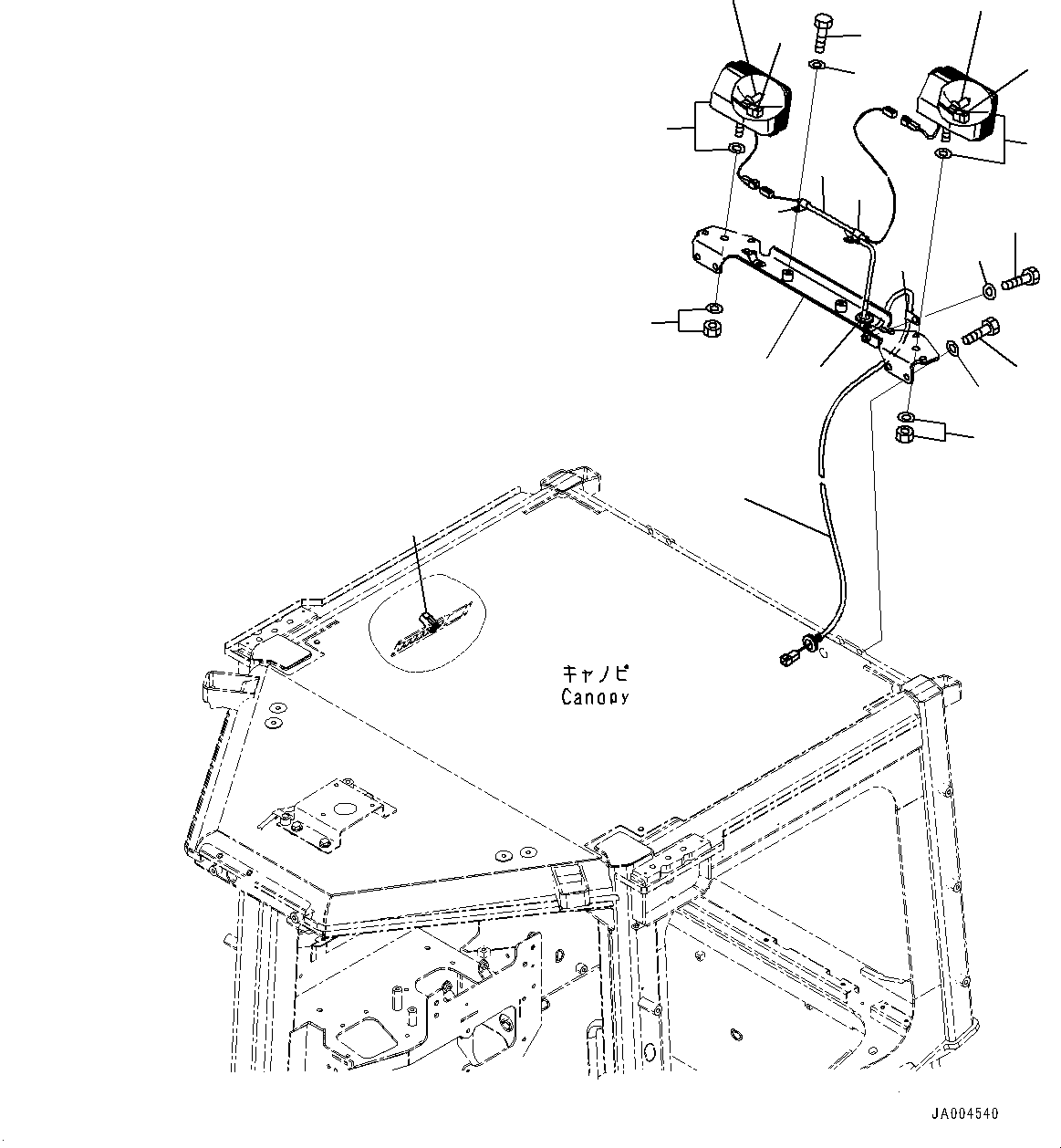 キャノピ
Canopy

JA004540