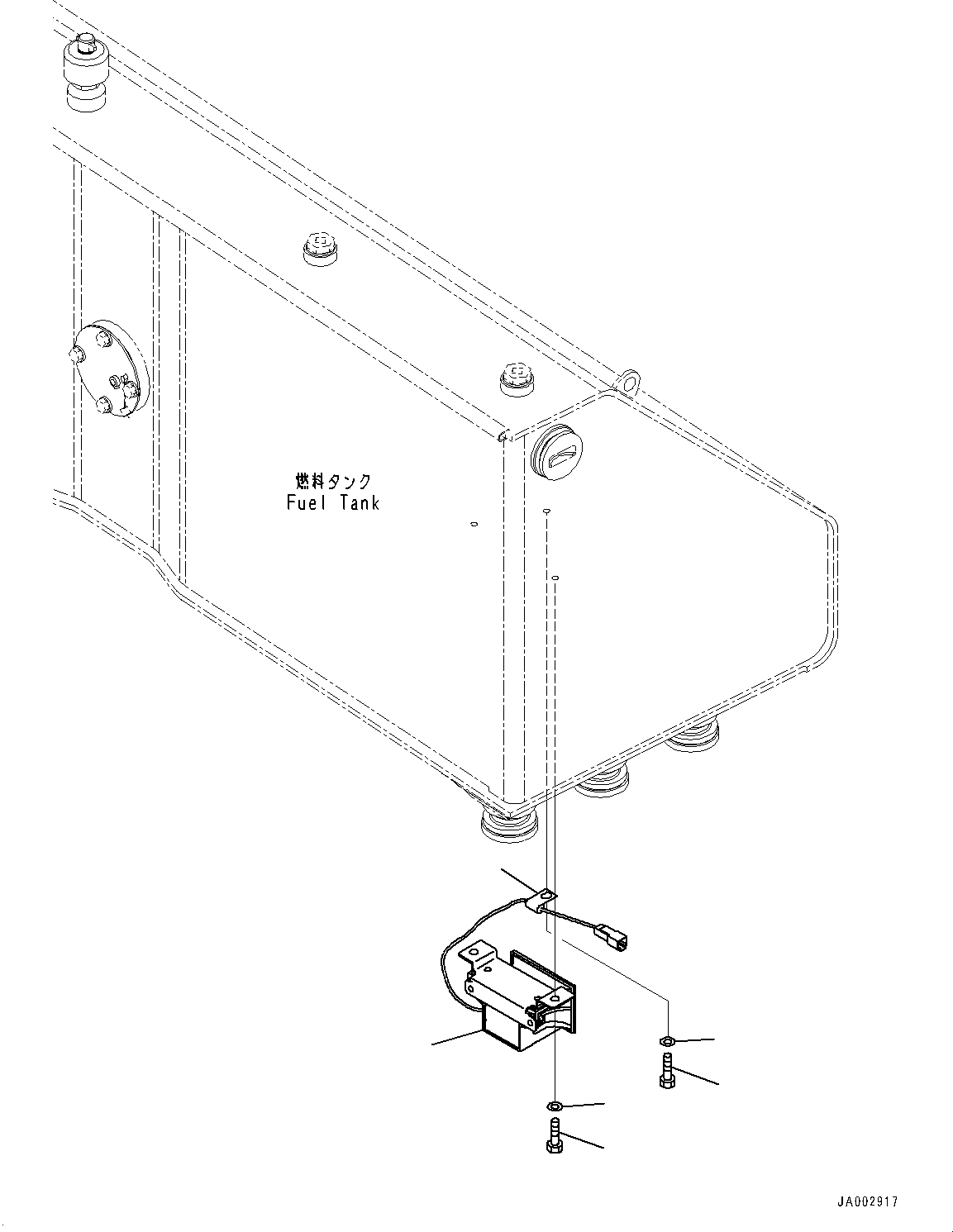 燃料タンク
Fuel Tank

JA002917